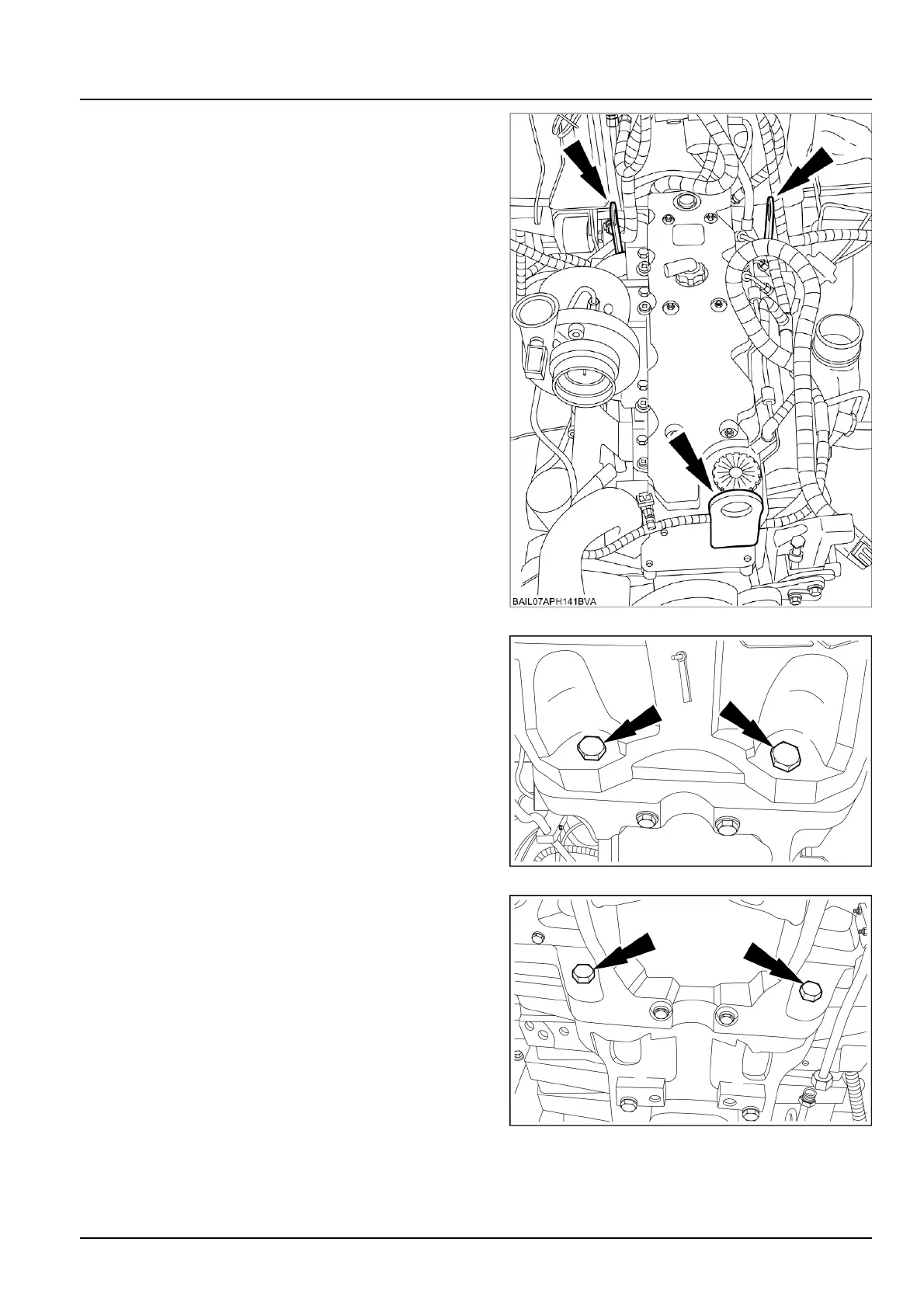 BAIL07APH141BVA