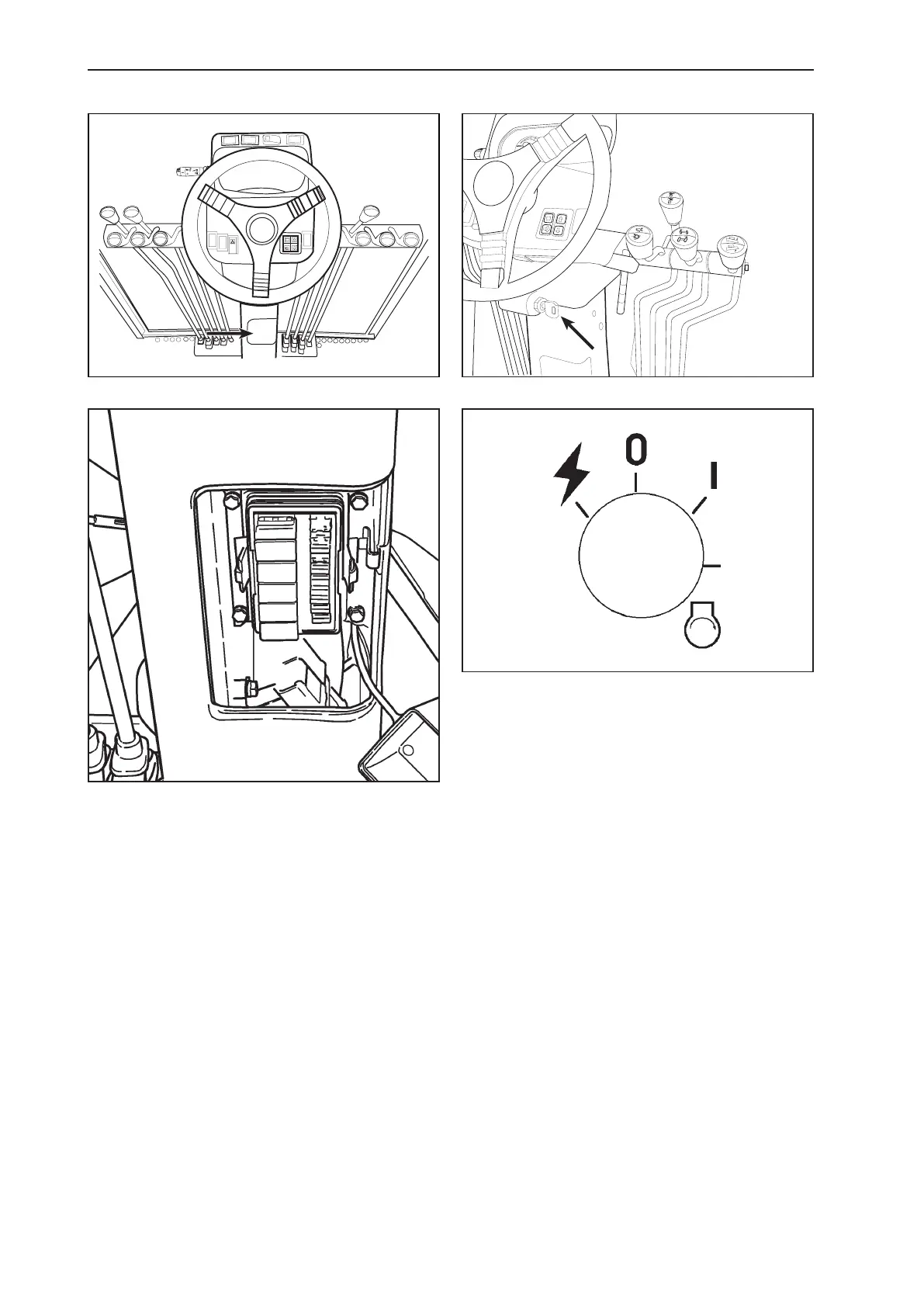 0

I