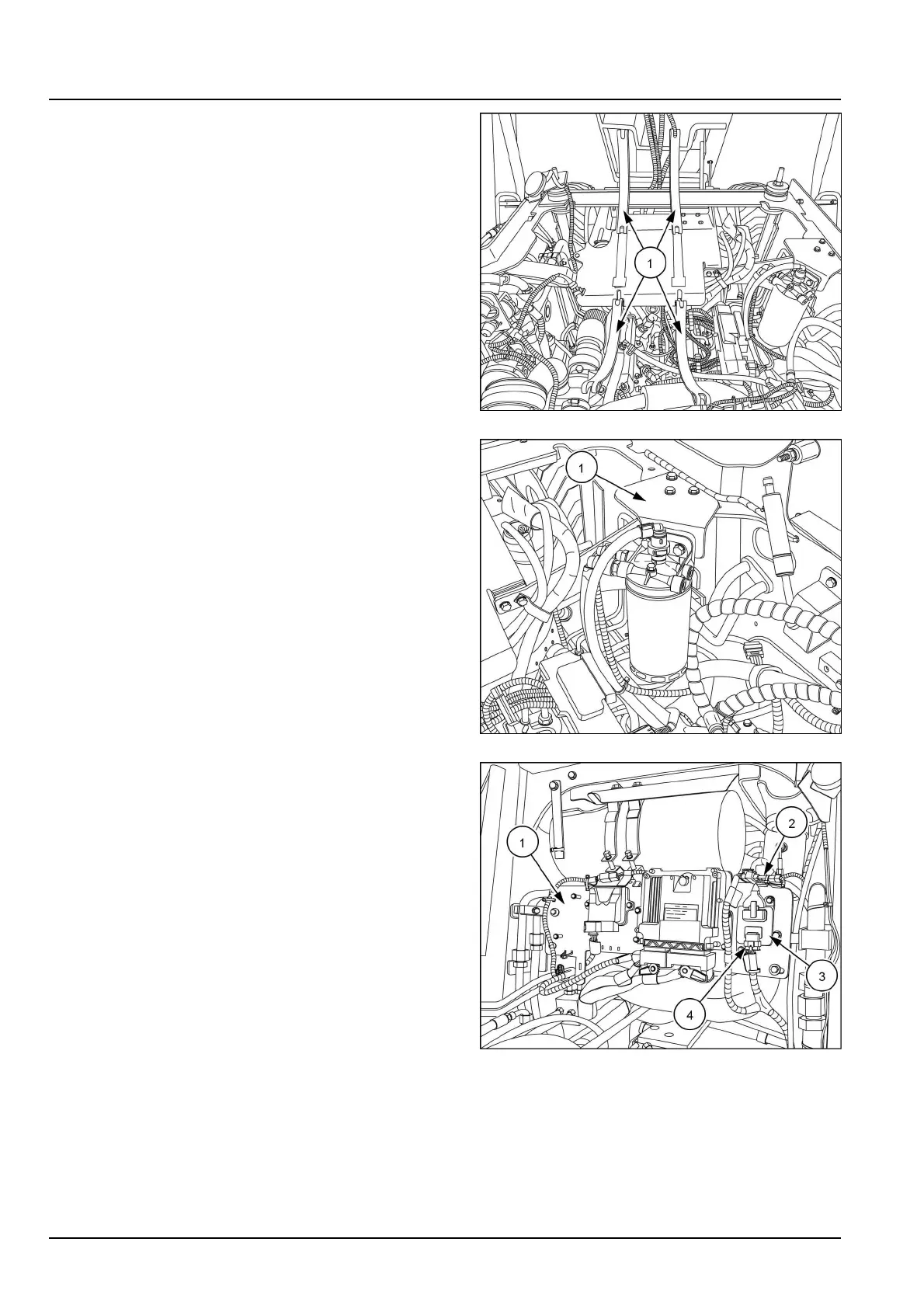 1

1

1

2

3

4