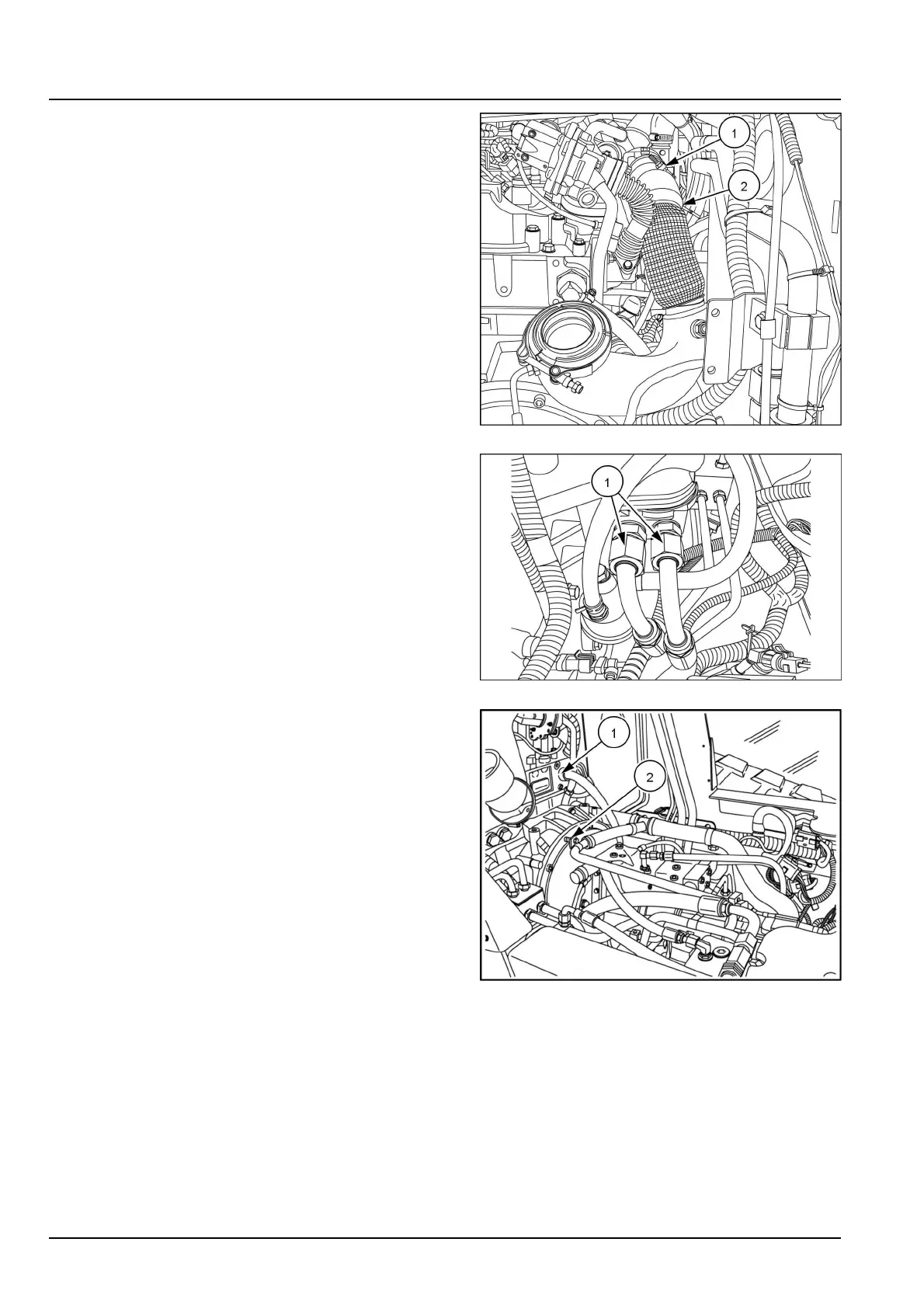 1
2
1
1
2