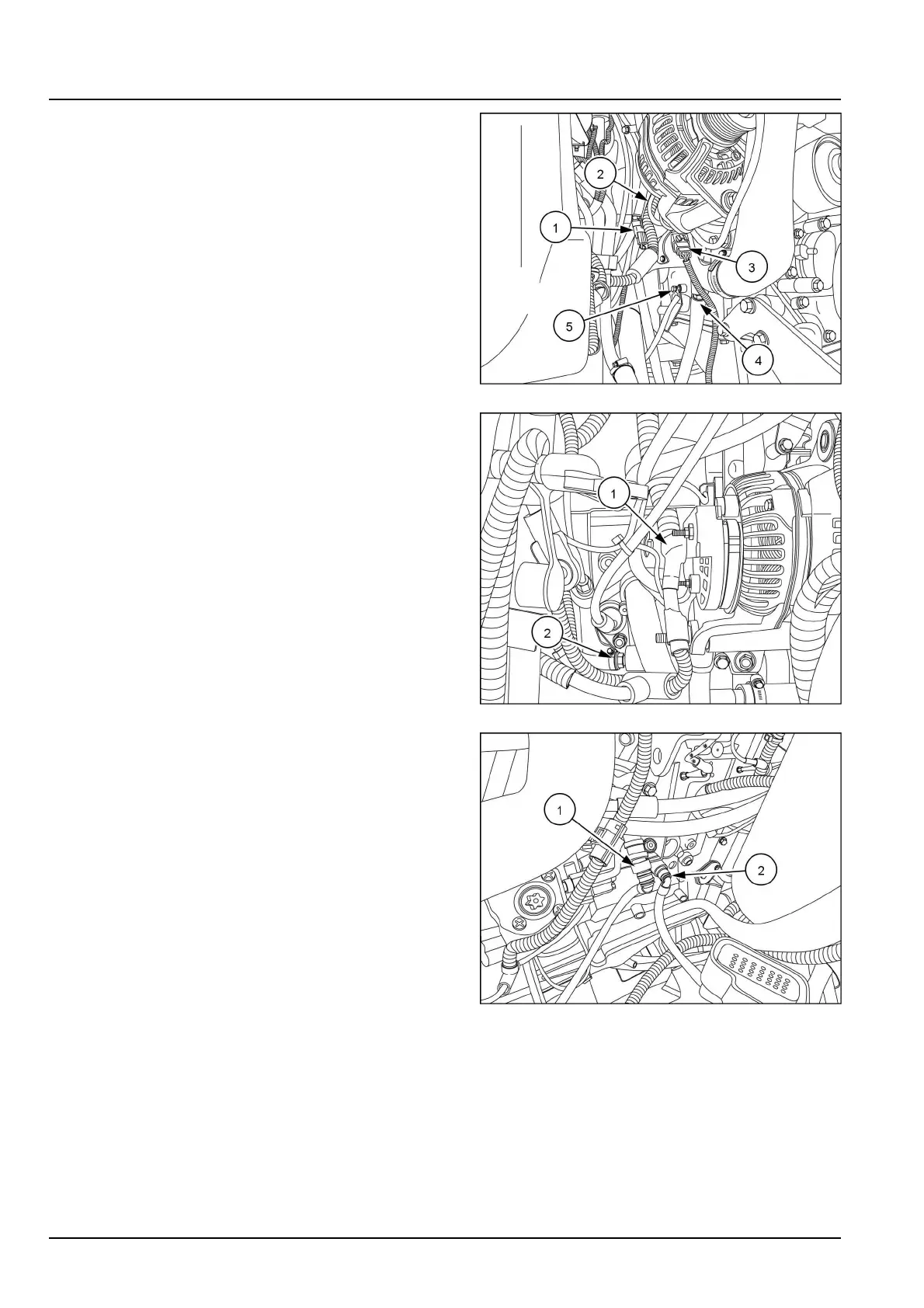 2

1

3

5

4

1

2

1

2