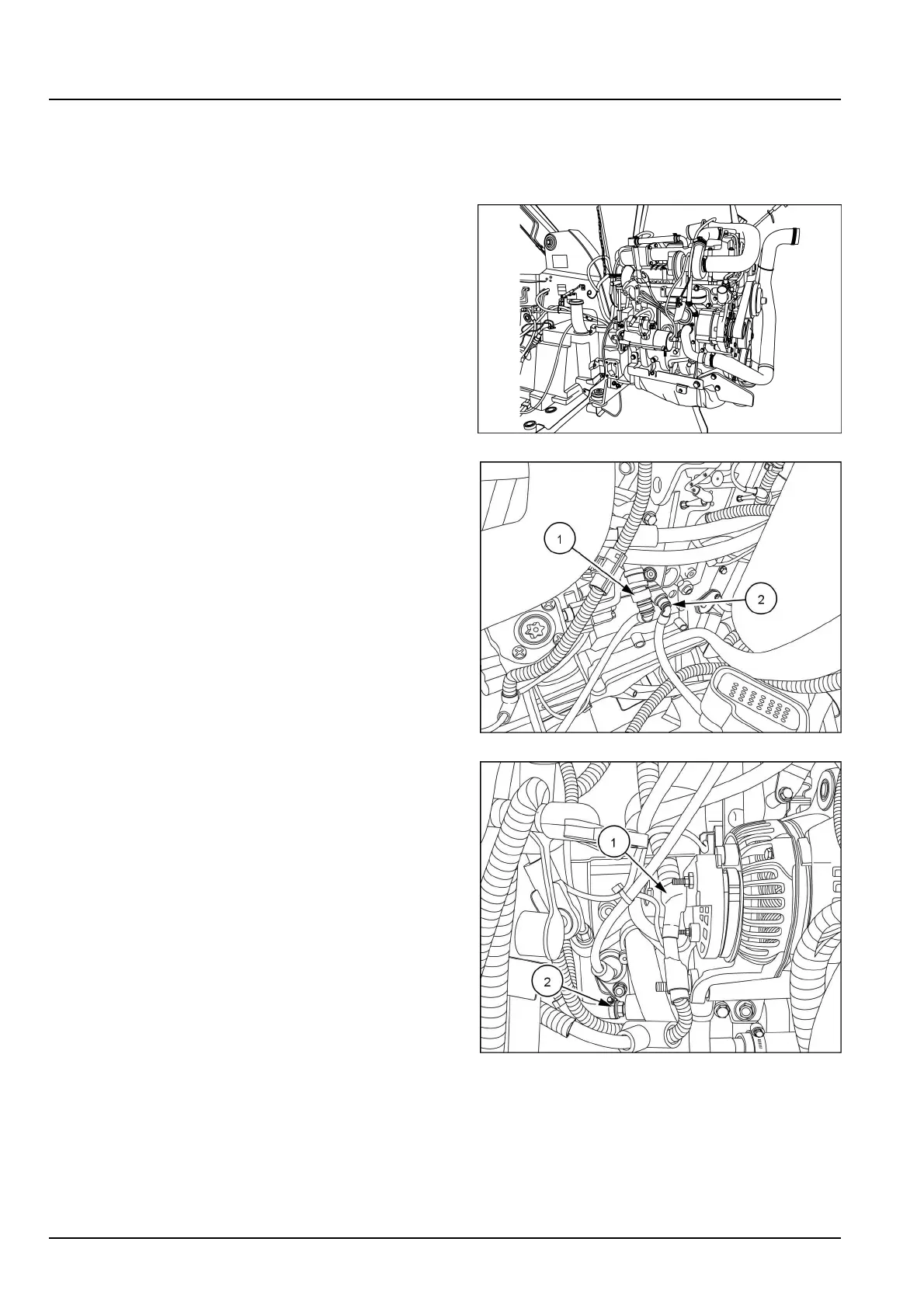 1

2

1

2