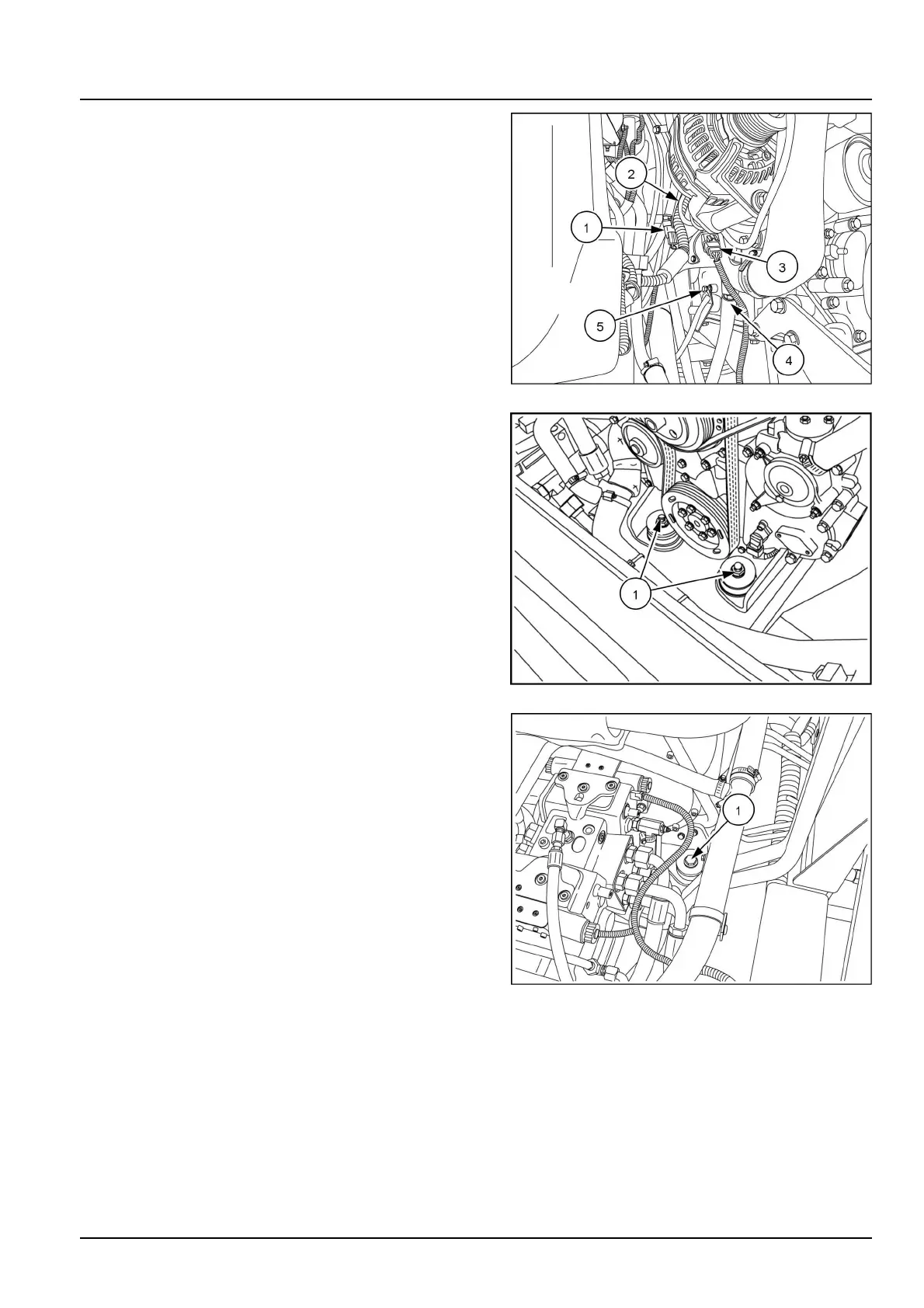 2

1

3

5

4

1

1