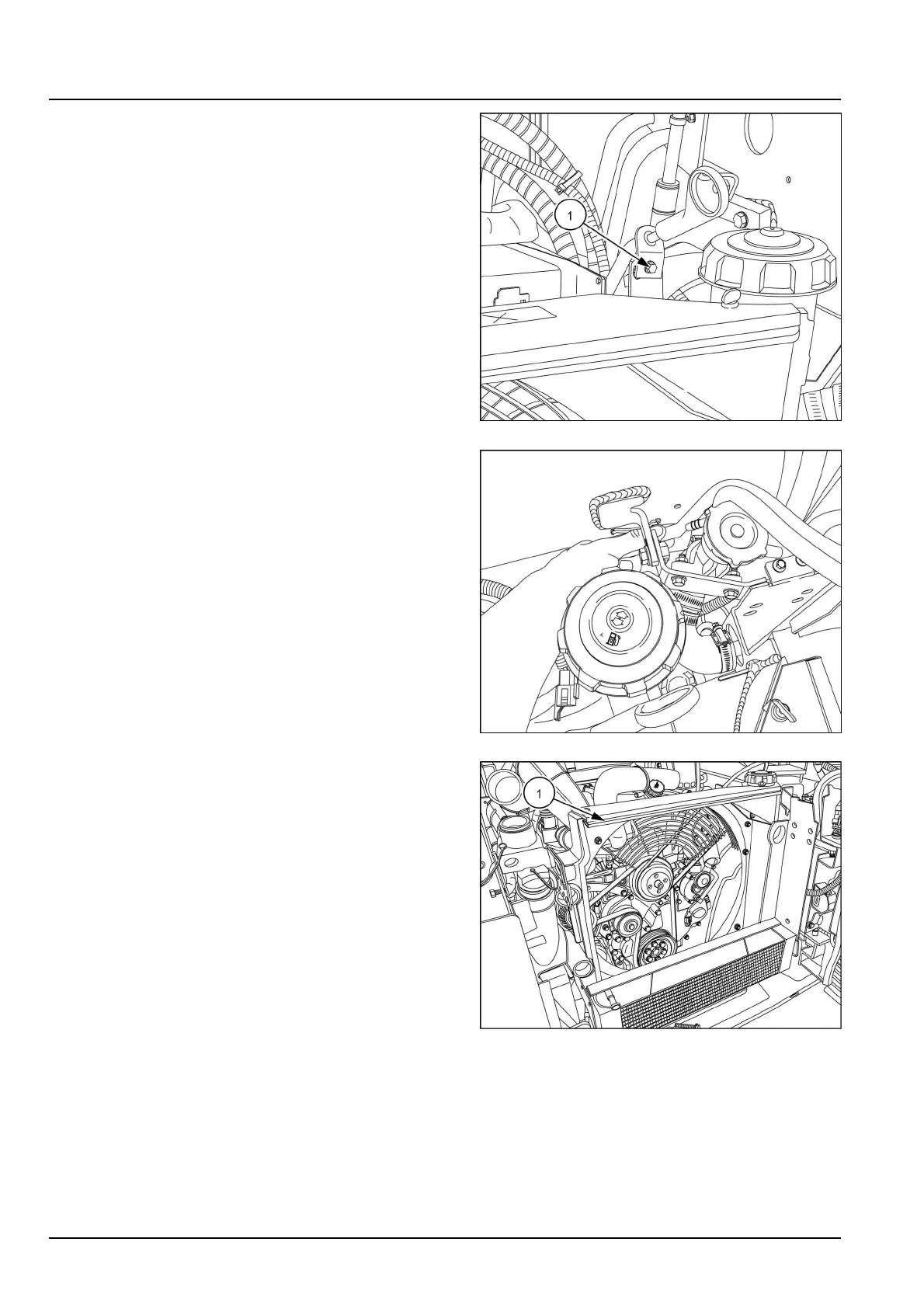 1

1