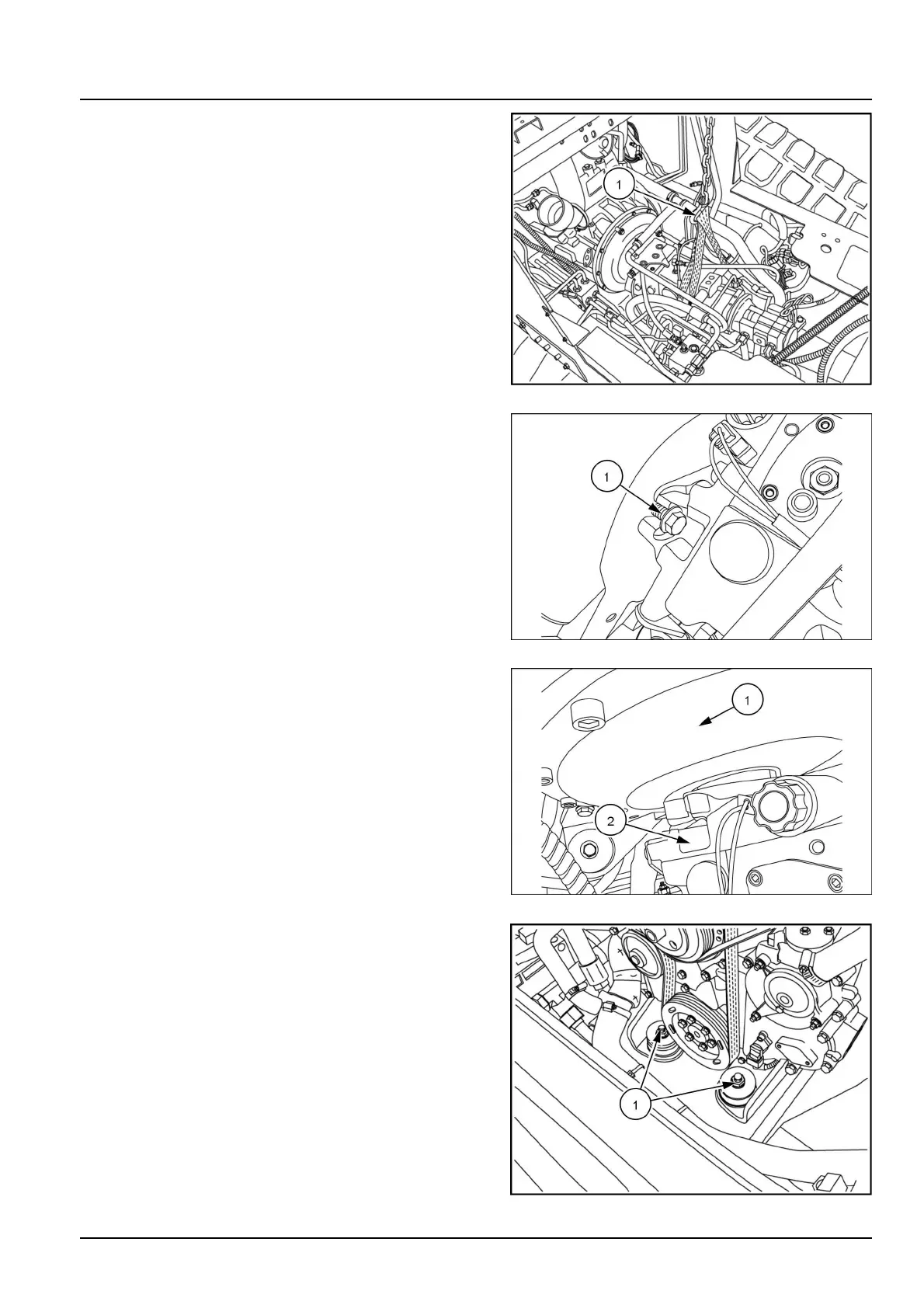 1

1

1

2

1