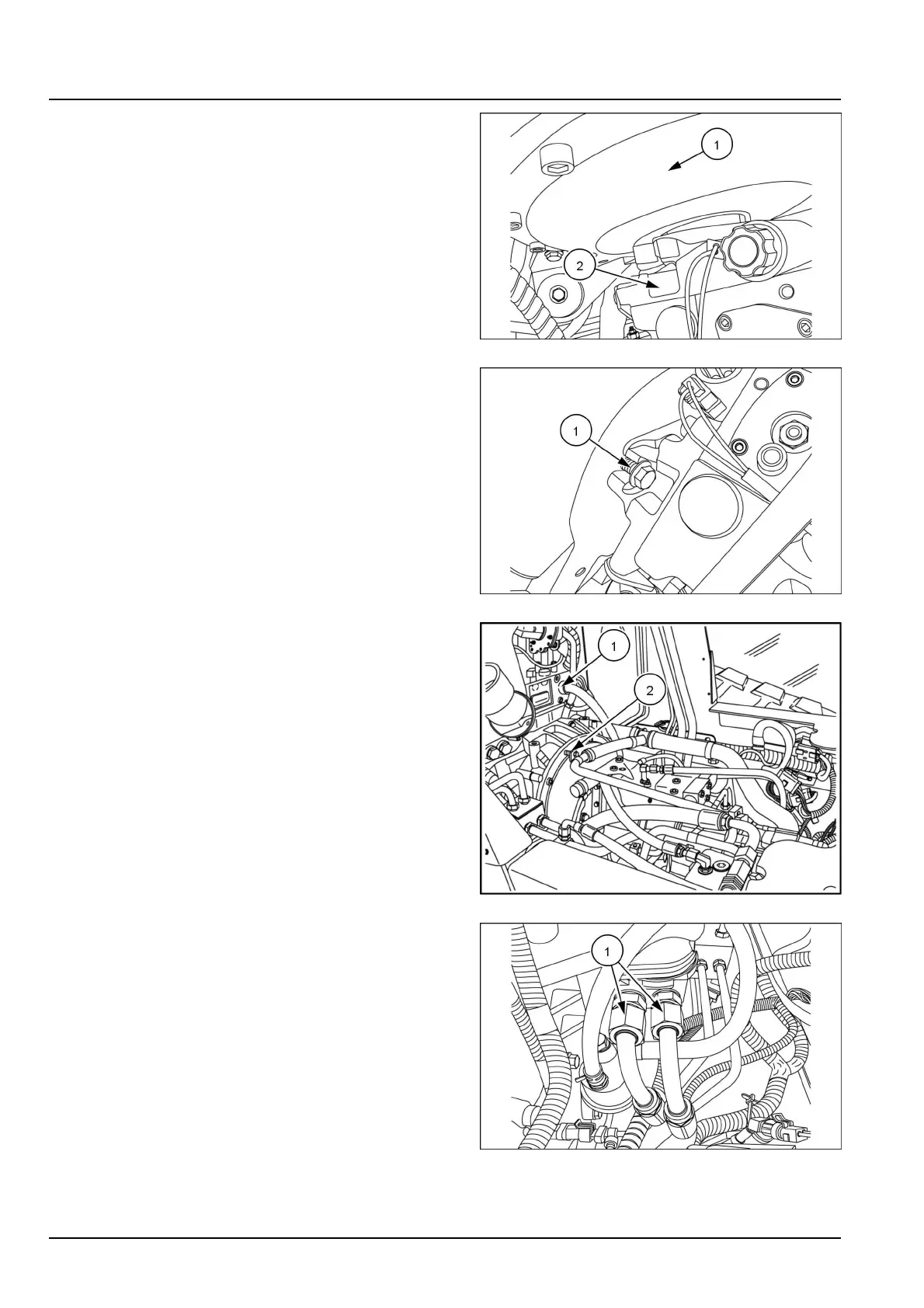 1
2

1

1
2

1