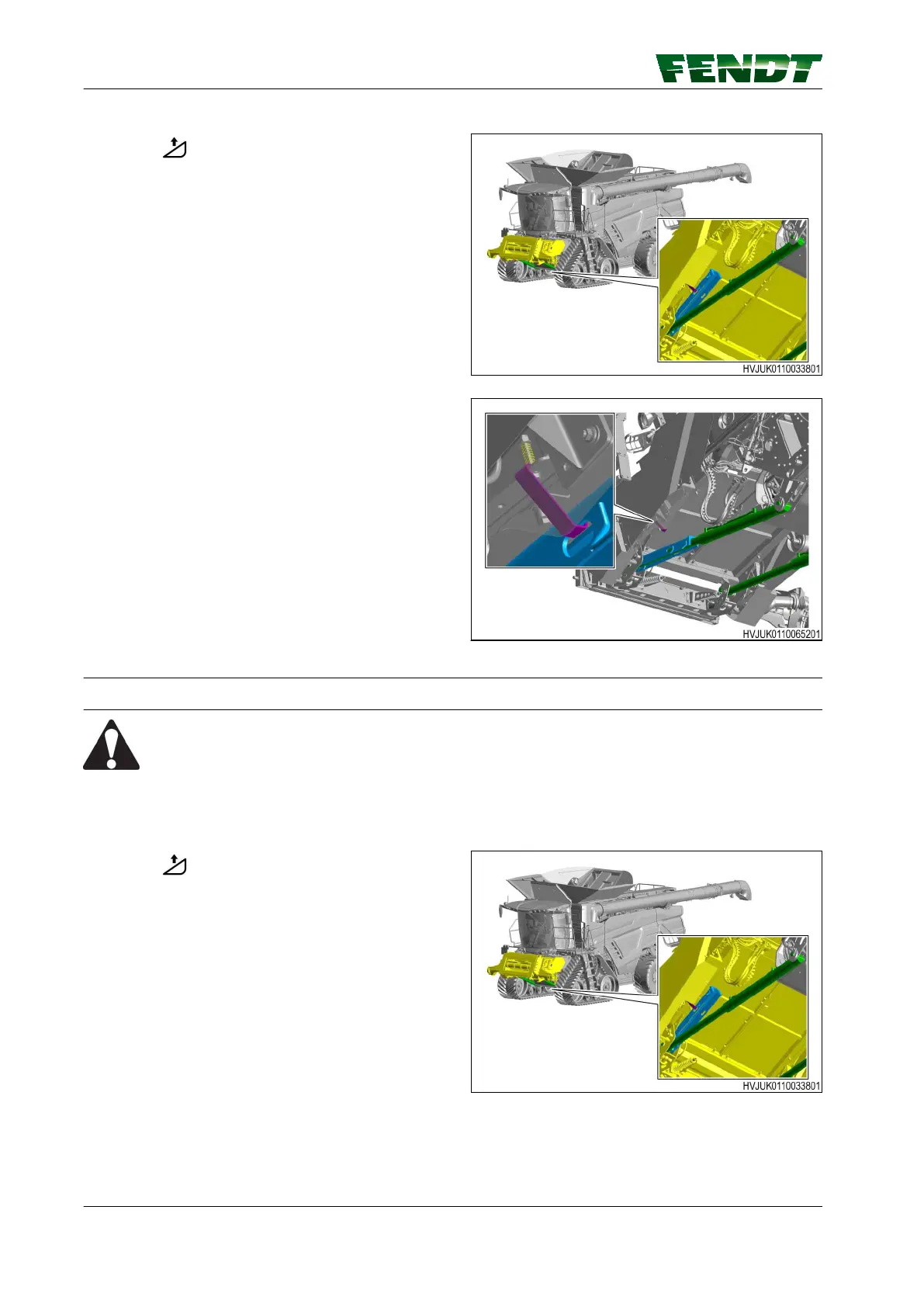 FENDT

HVJUK0110033801

HVJUK0110065201

HVJUK0110033801