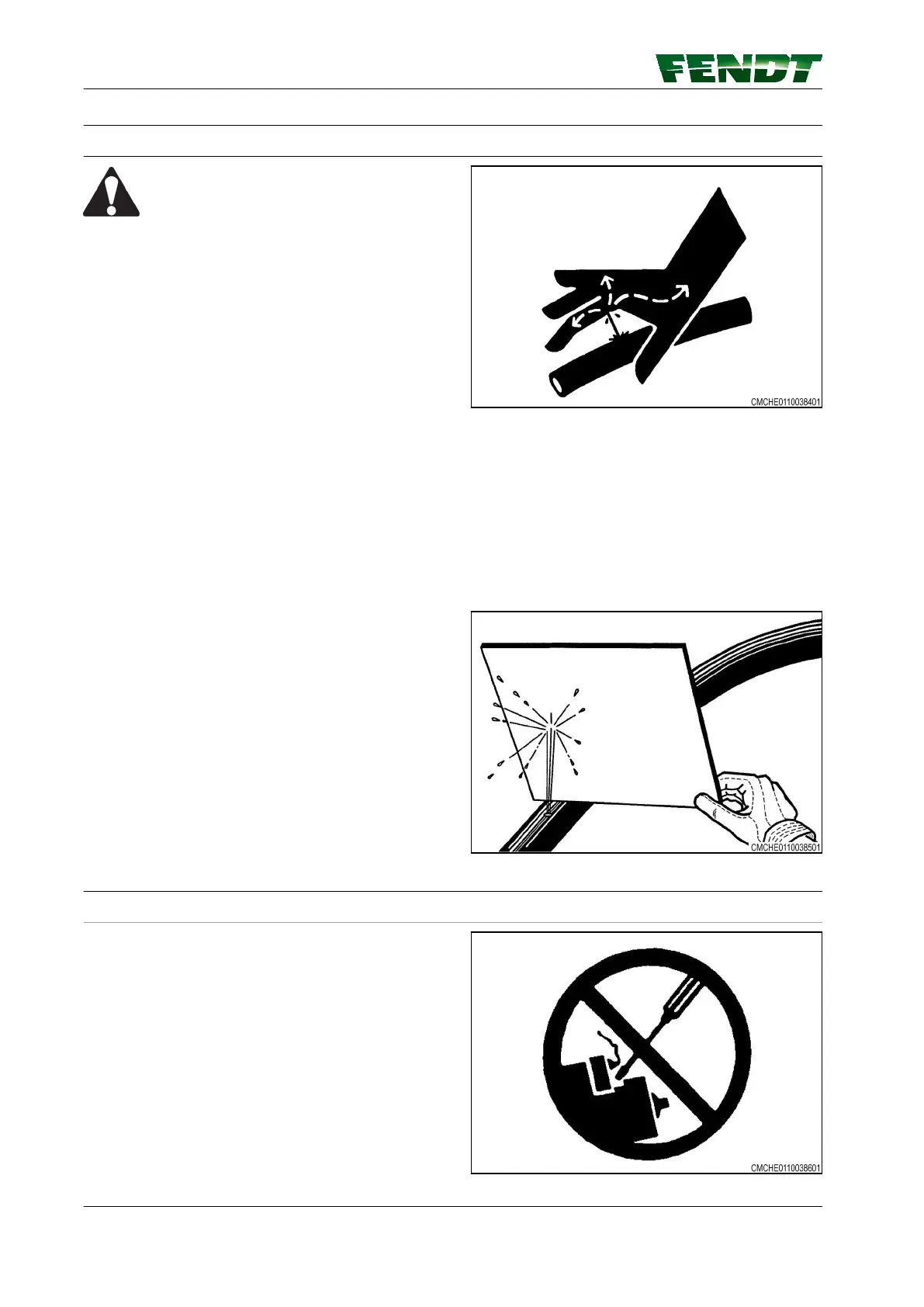 FENDT

CMCHE0110038401

CMCHE0110038501

CMCHE0110038601