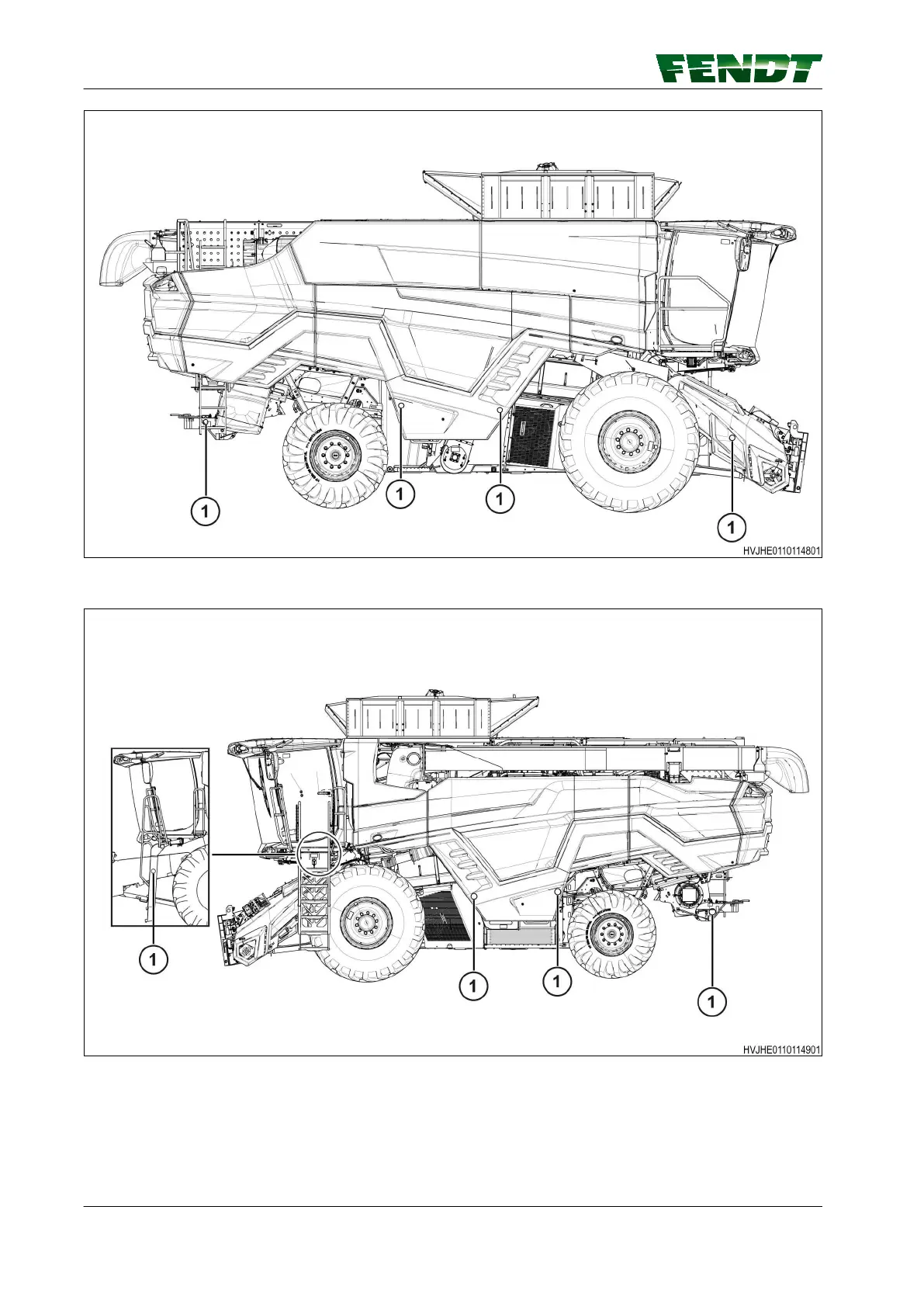 FENDT

1
1
1
1
HVJHE0110114801

1
1
1
1
HVJHE0110114901