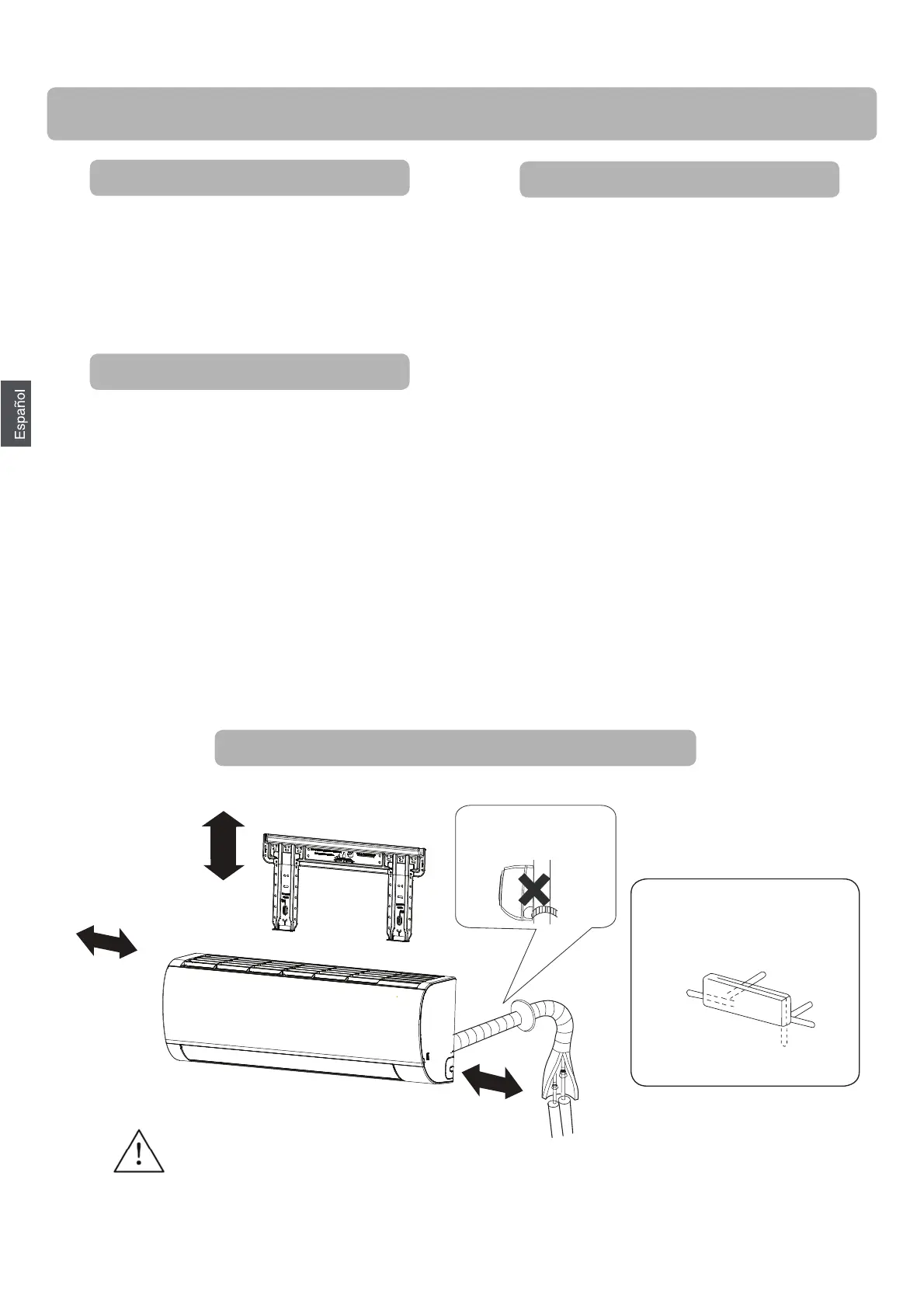 Español