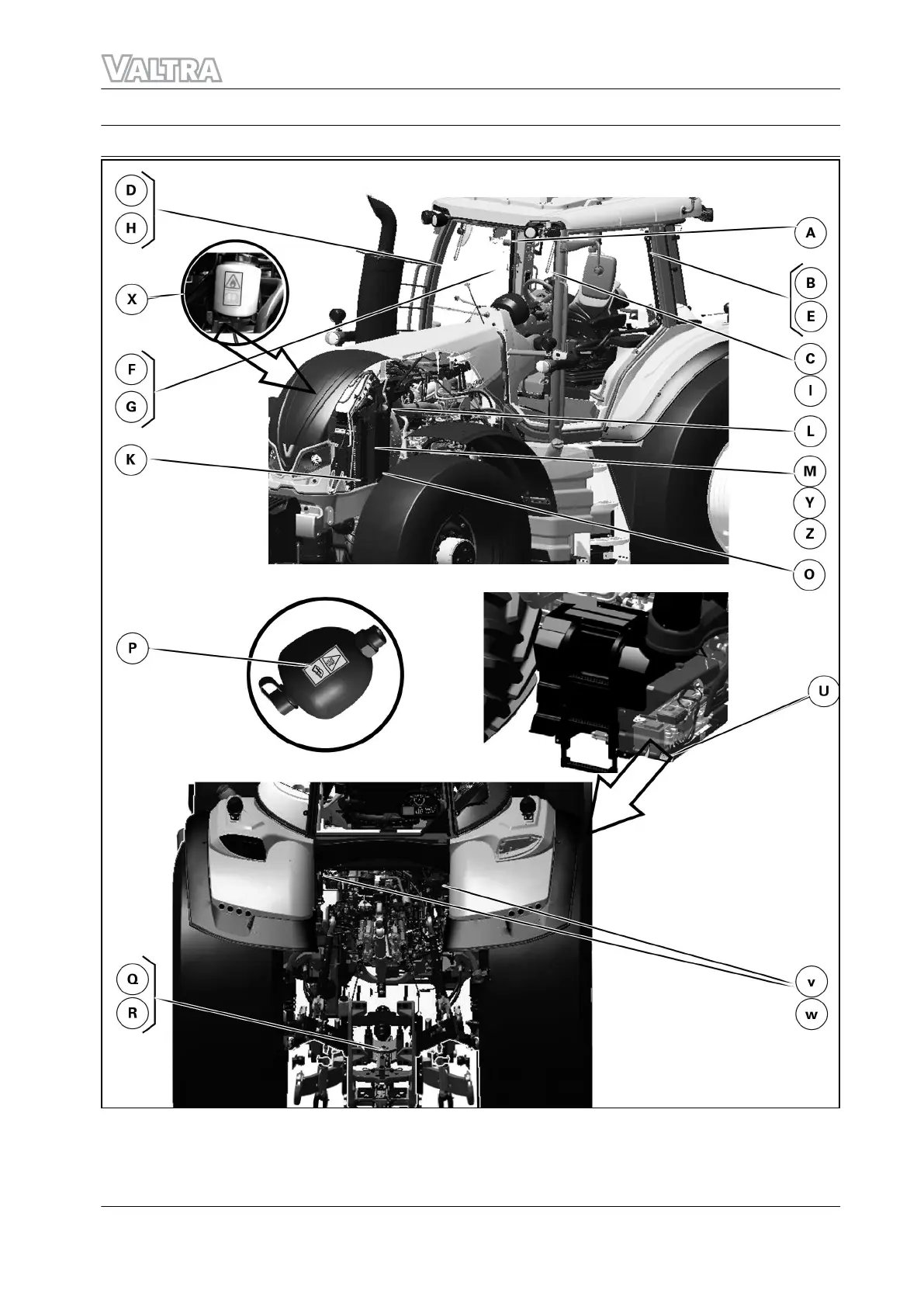 VALTRA

D
H
X
F
G
K
A
B
E
C
I
L
M
Y
Z
O
P
U
Q
R
v
w