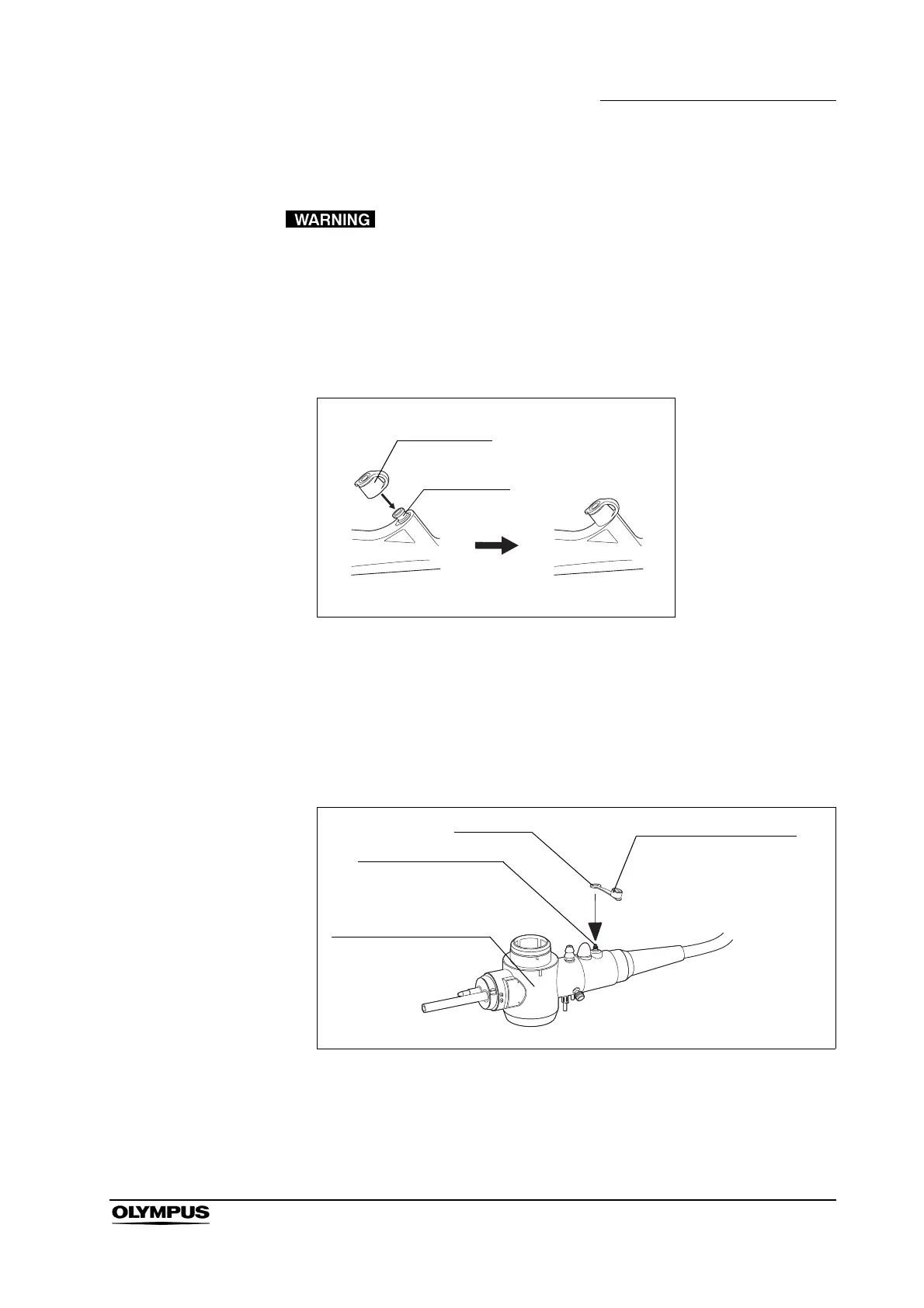 WARNING

OLYMPUS