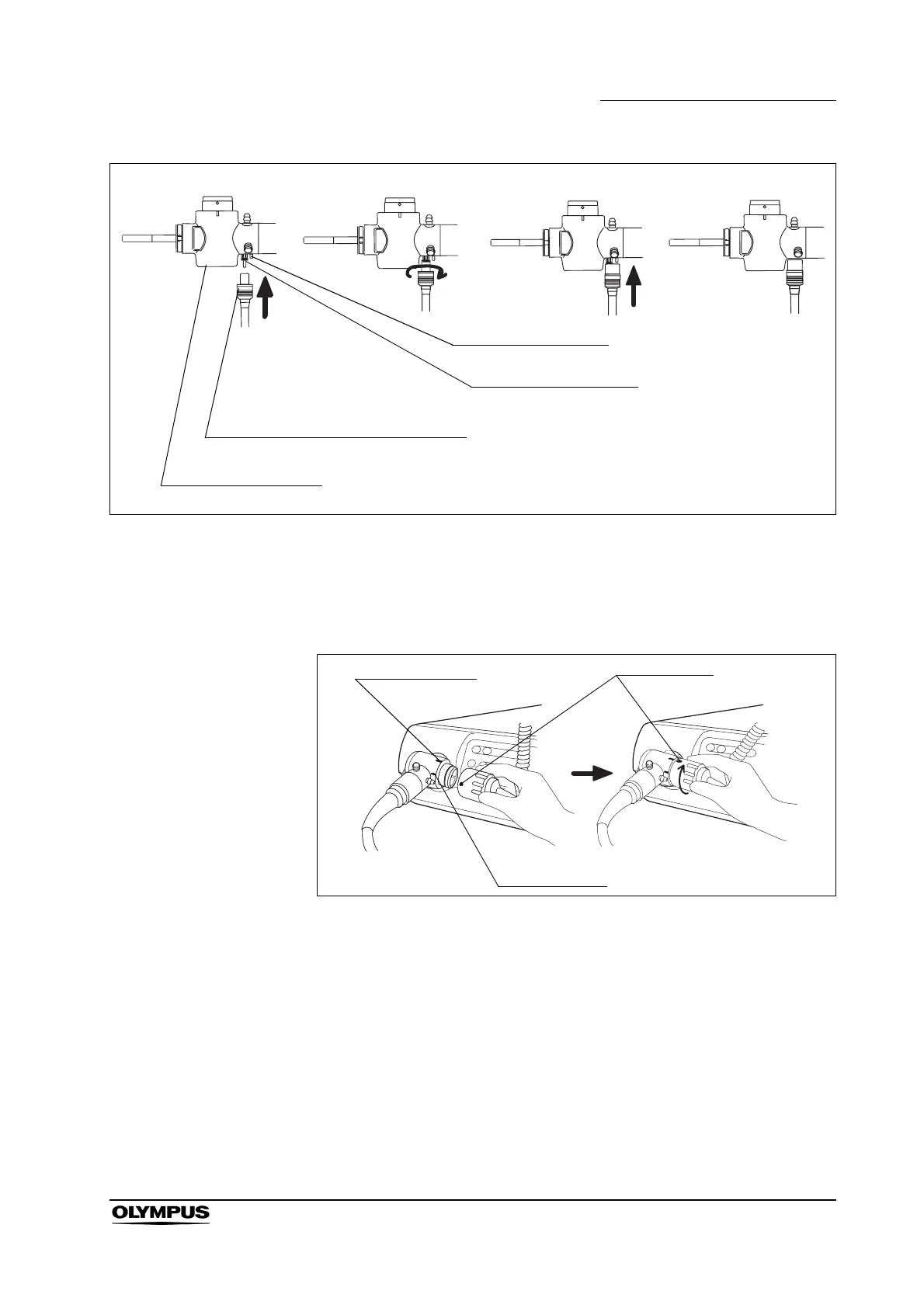 OLYMPUS