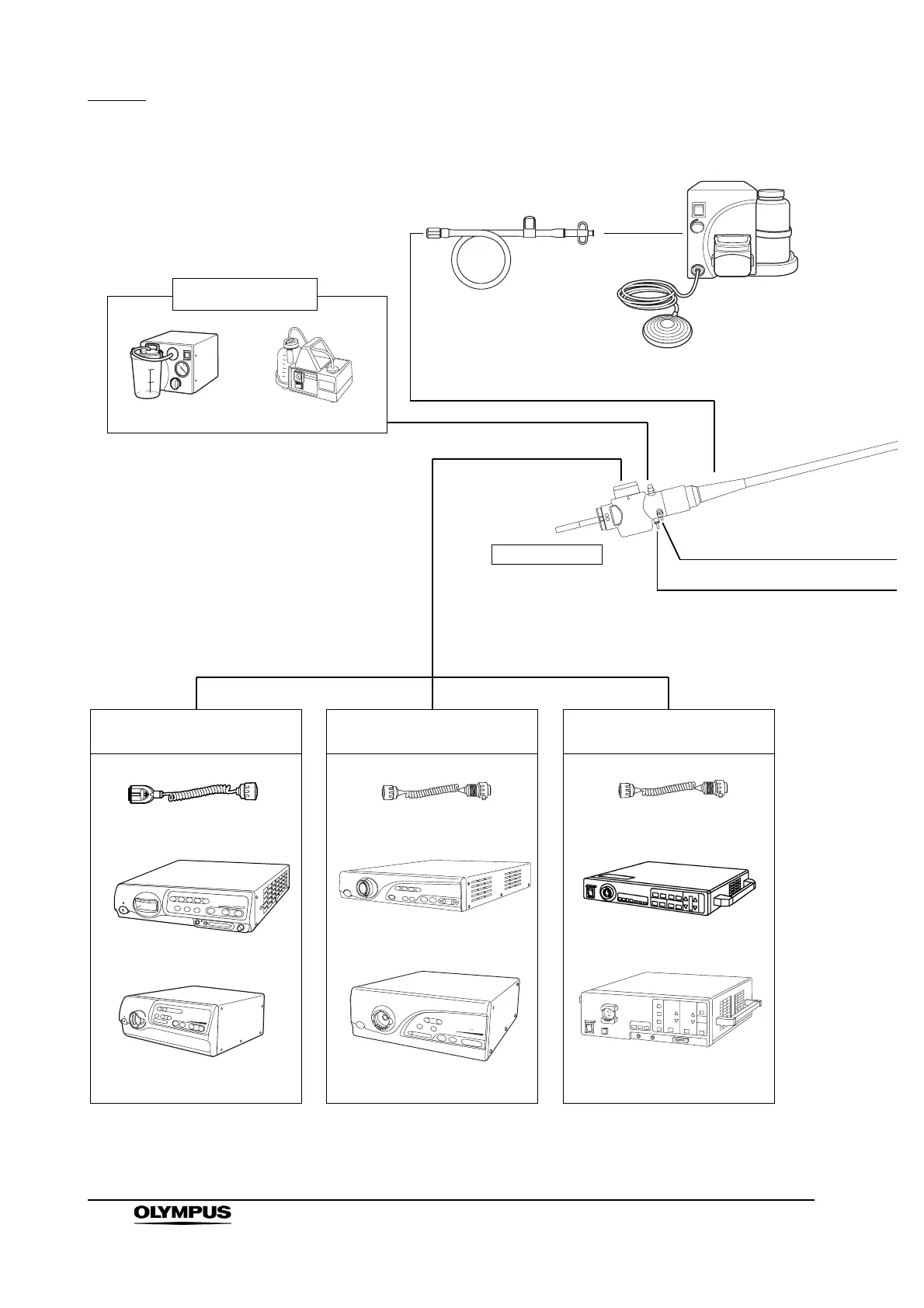 OLYMPUS