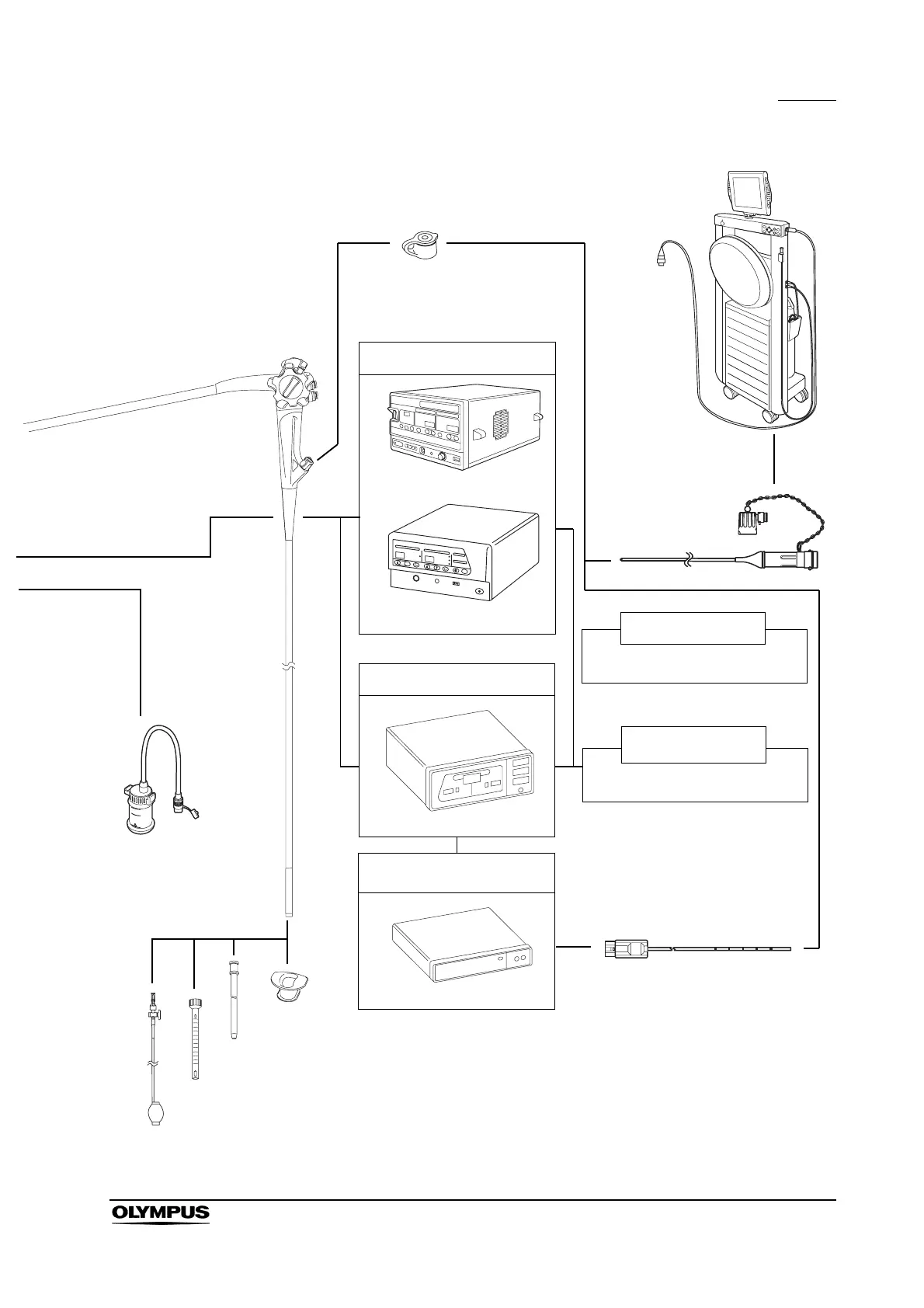 OLYMPUS