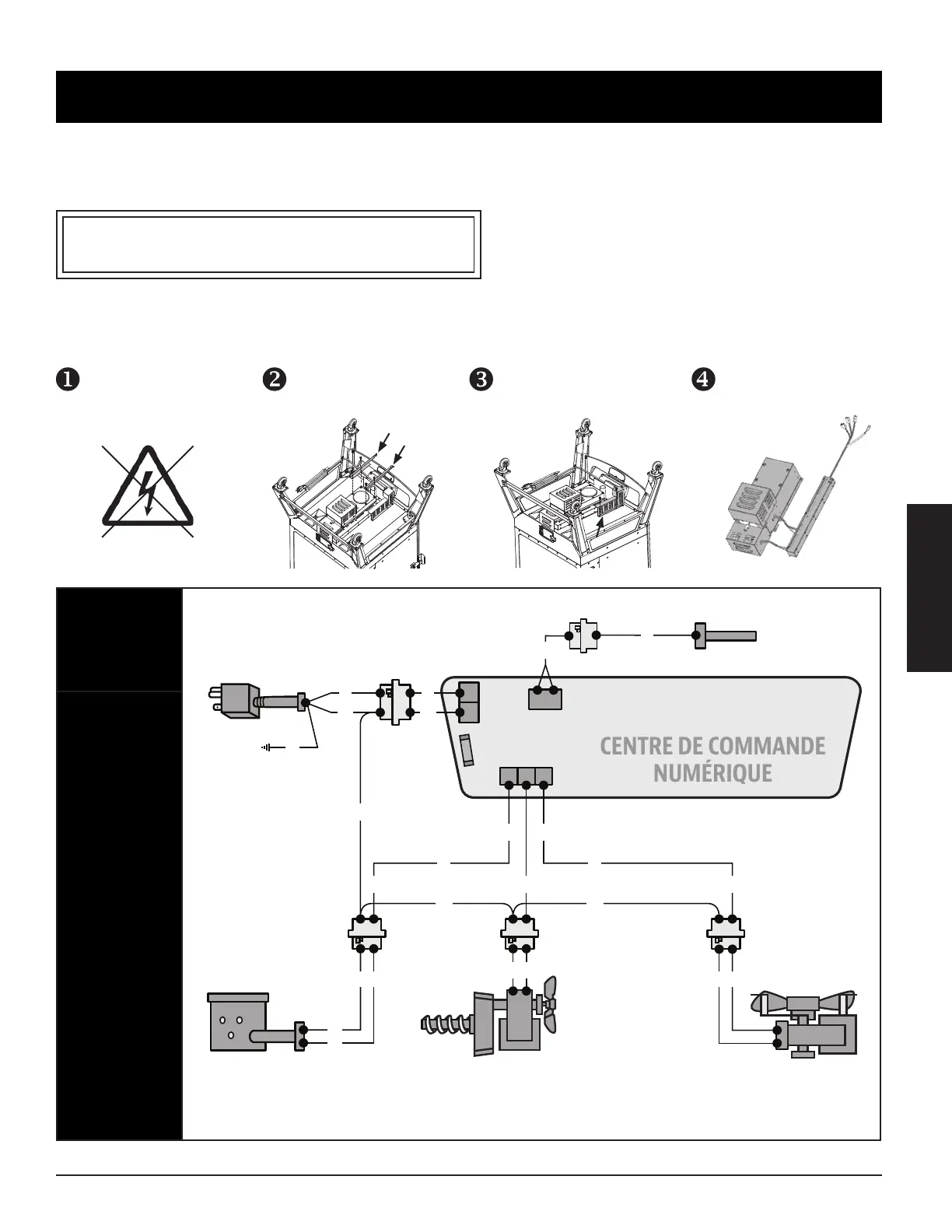 ❶ ❷ ❸ ❹

CENTRE DE COMMANDE NUMÉRIQUE