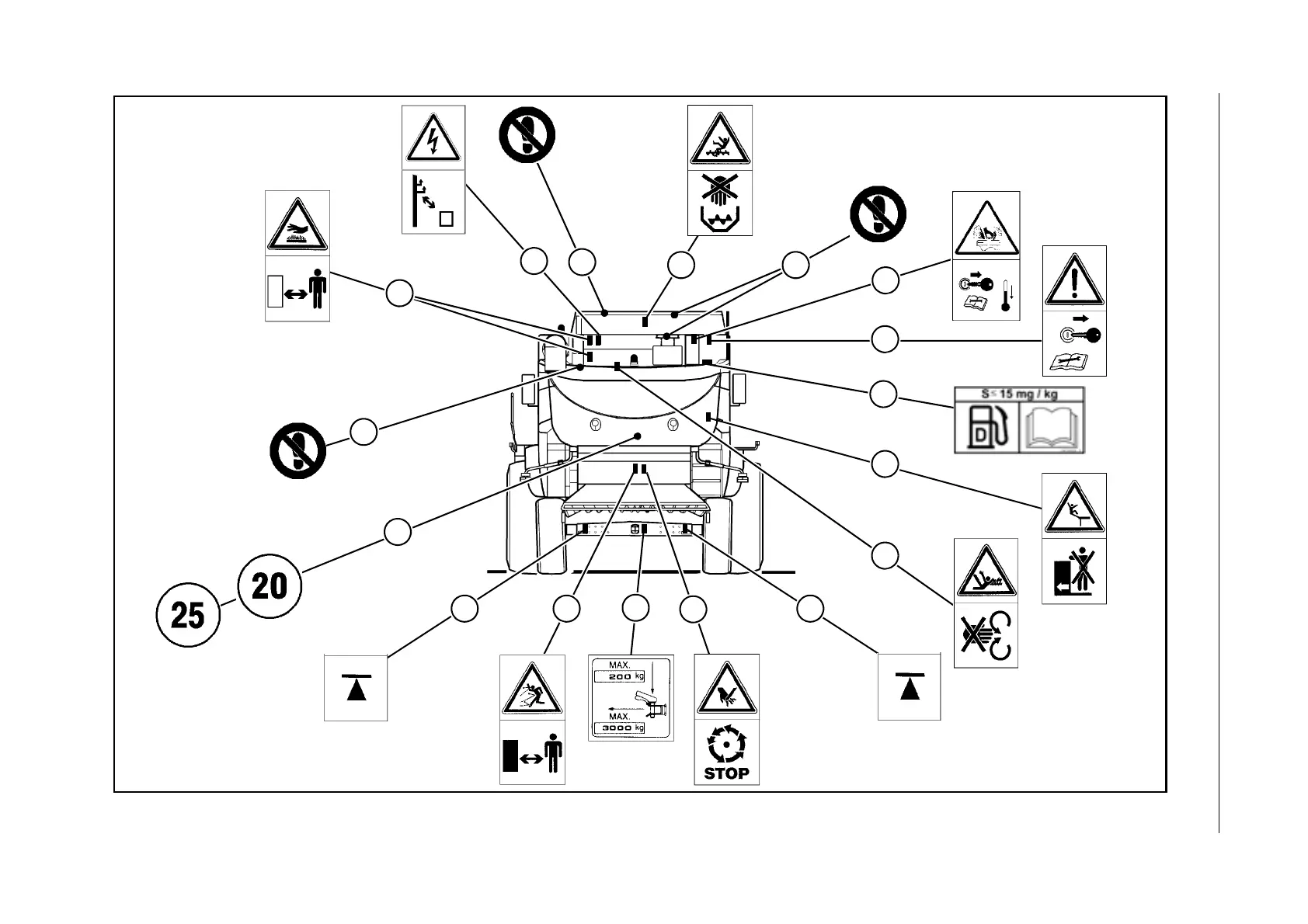 S ≤ 15 mg / kg

D

25

20

MAX.
200 kg
MAX.
3000 kg

STOP