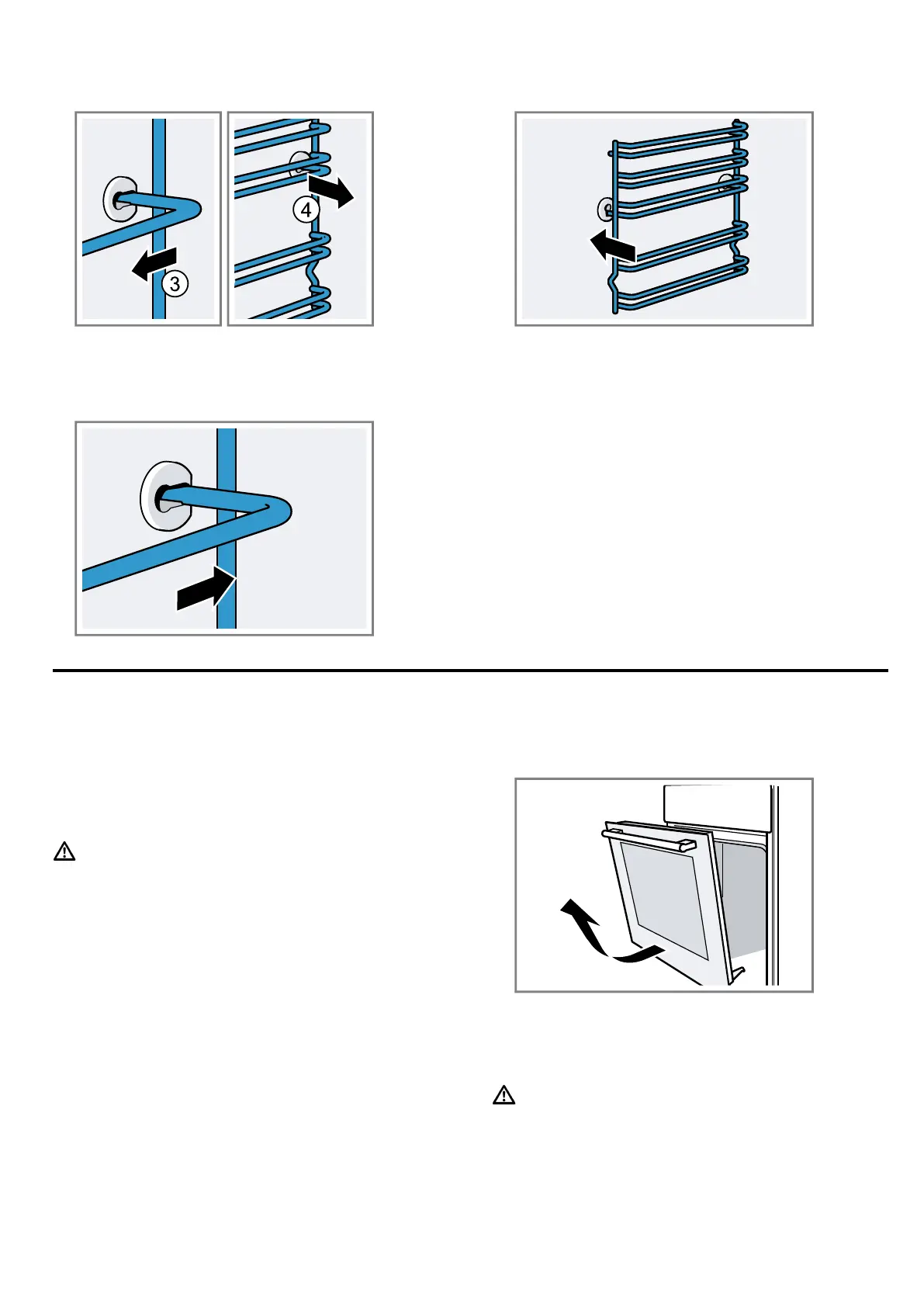 3

4