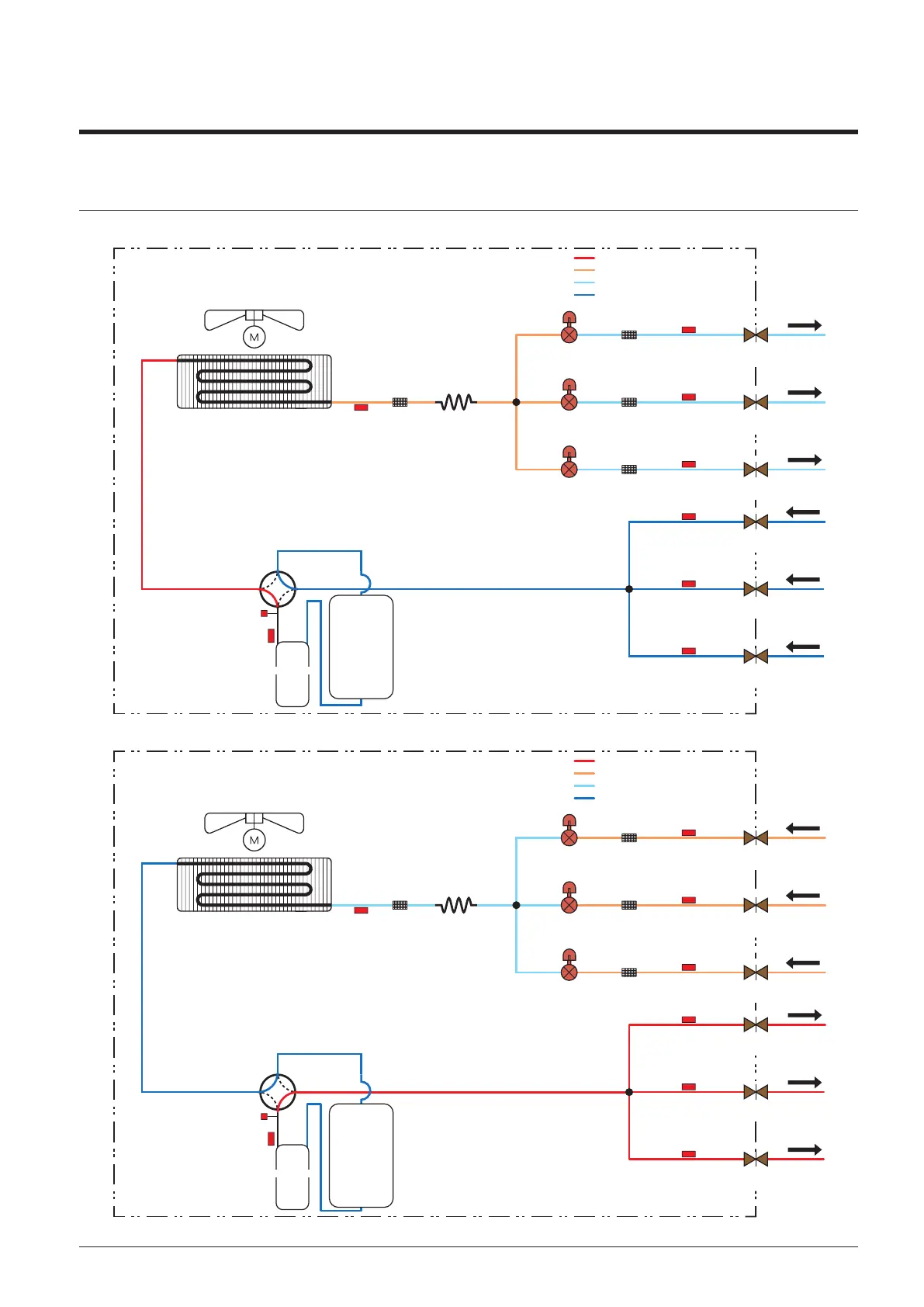 M

M