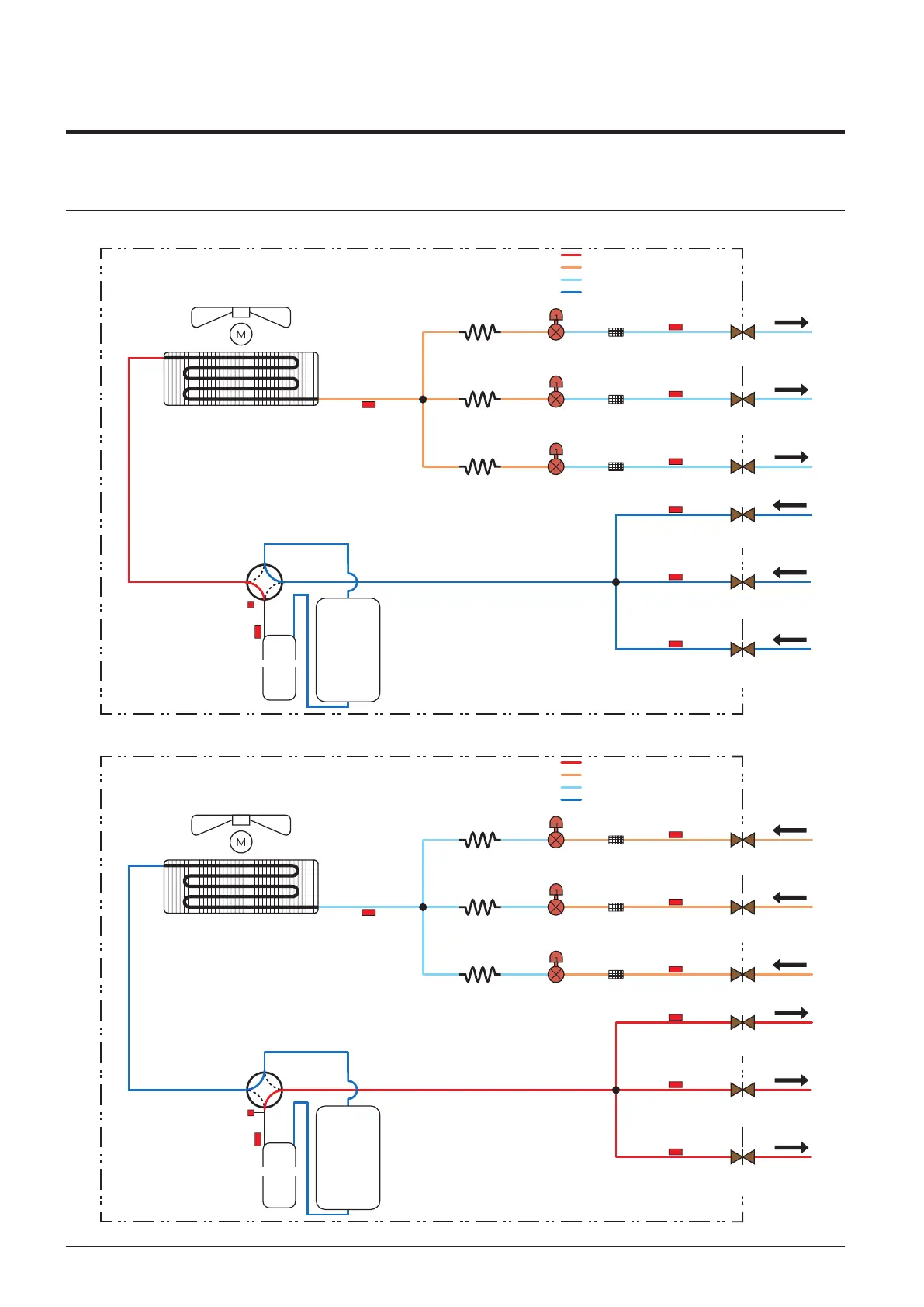 M

M