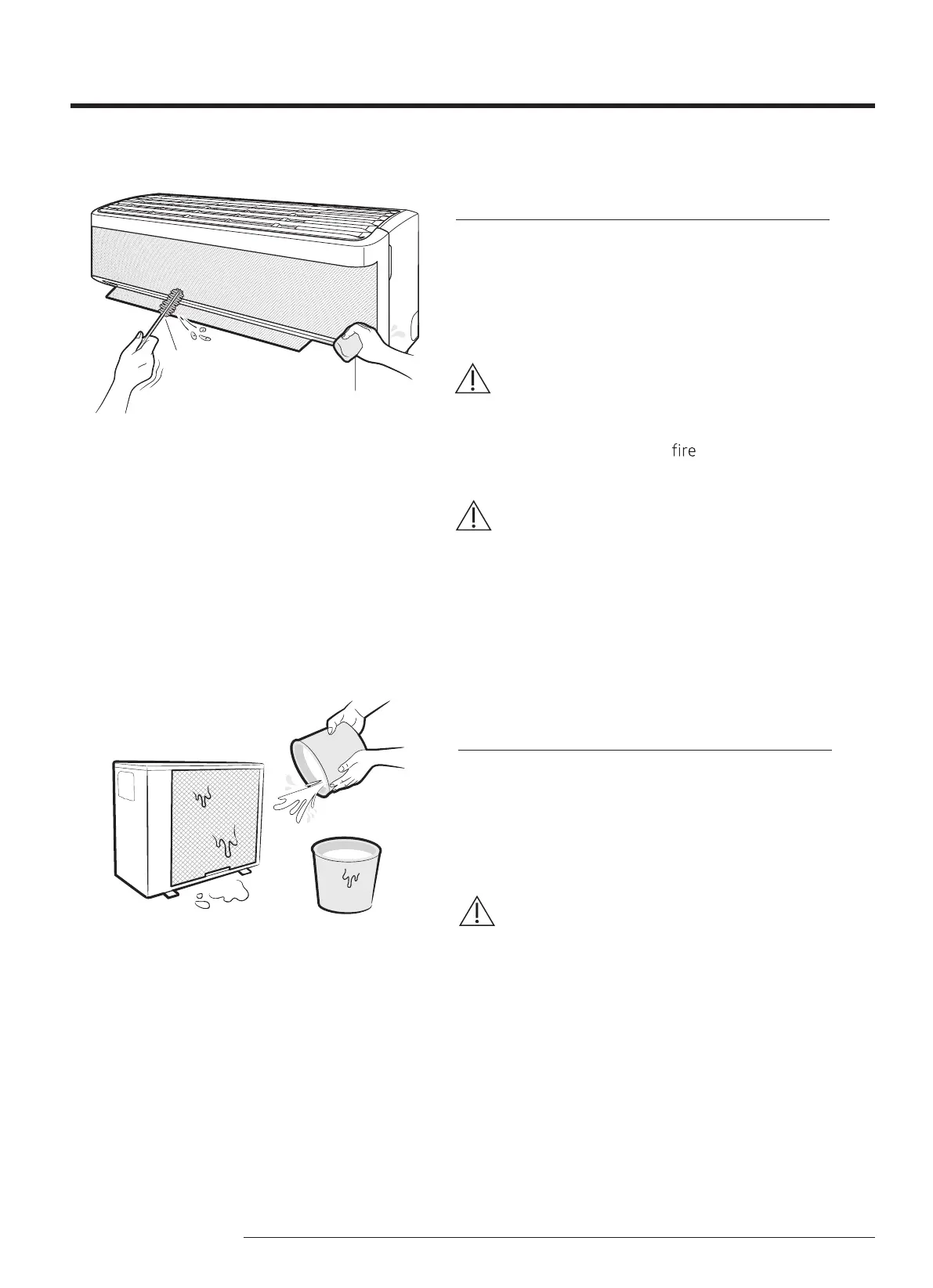 fire