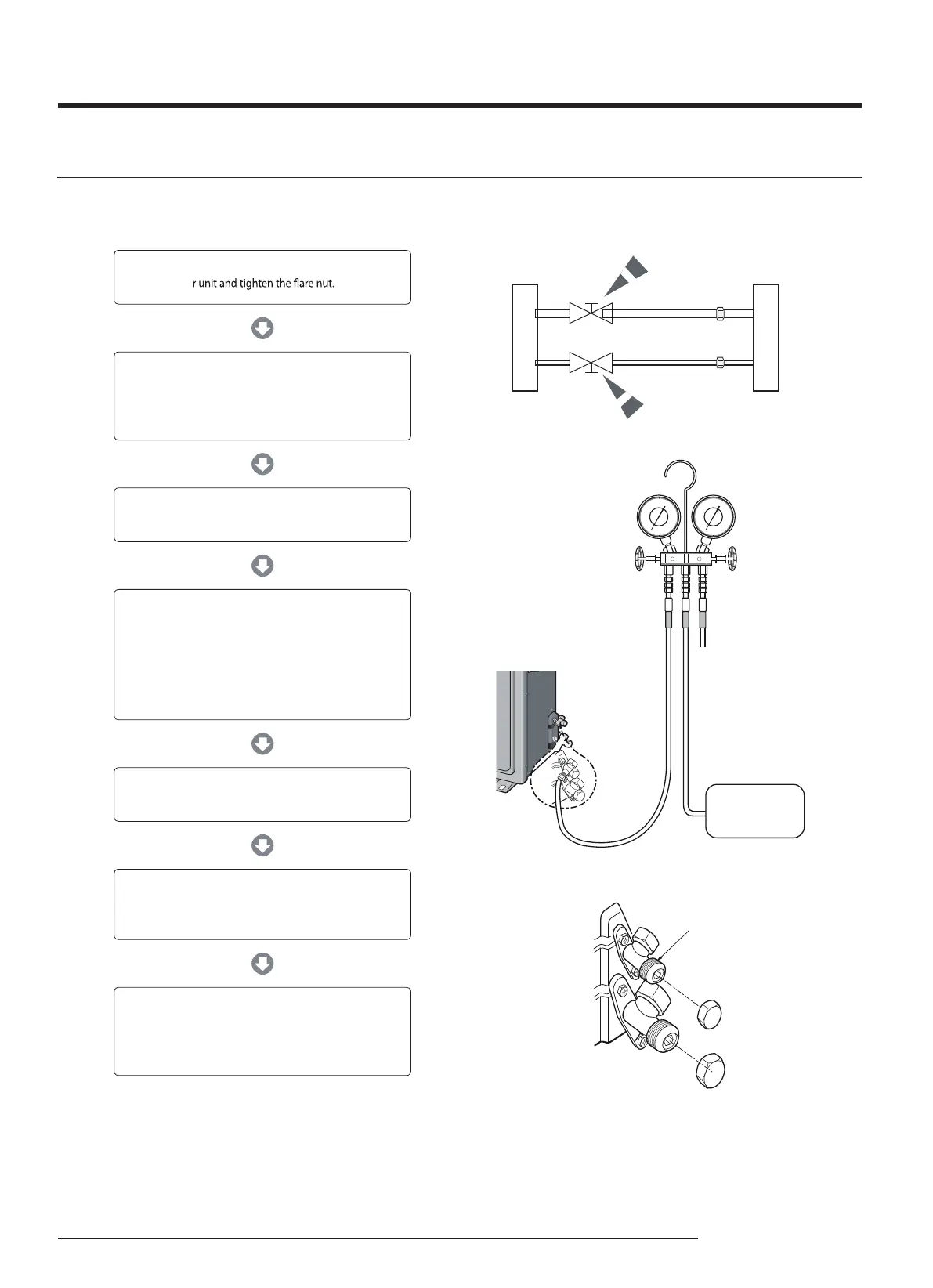 r unit and tighten the flare nut.