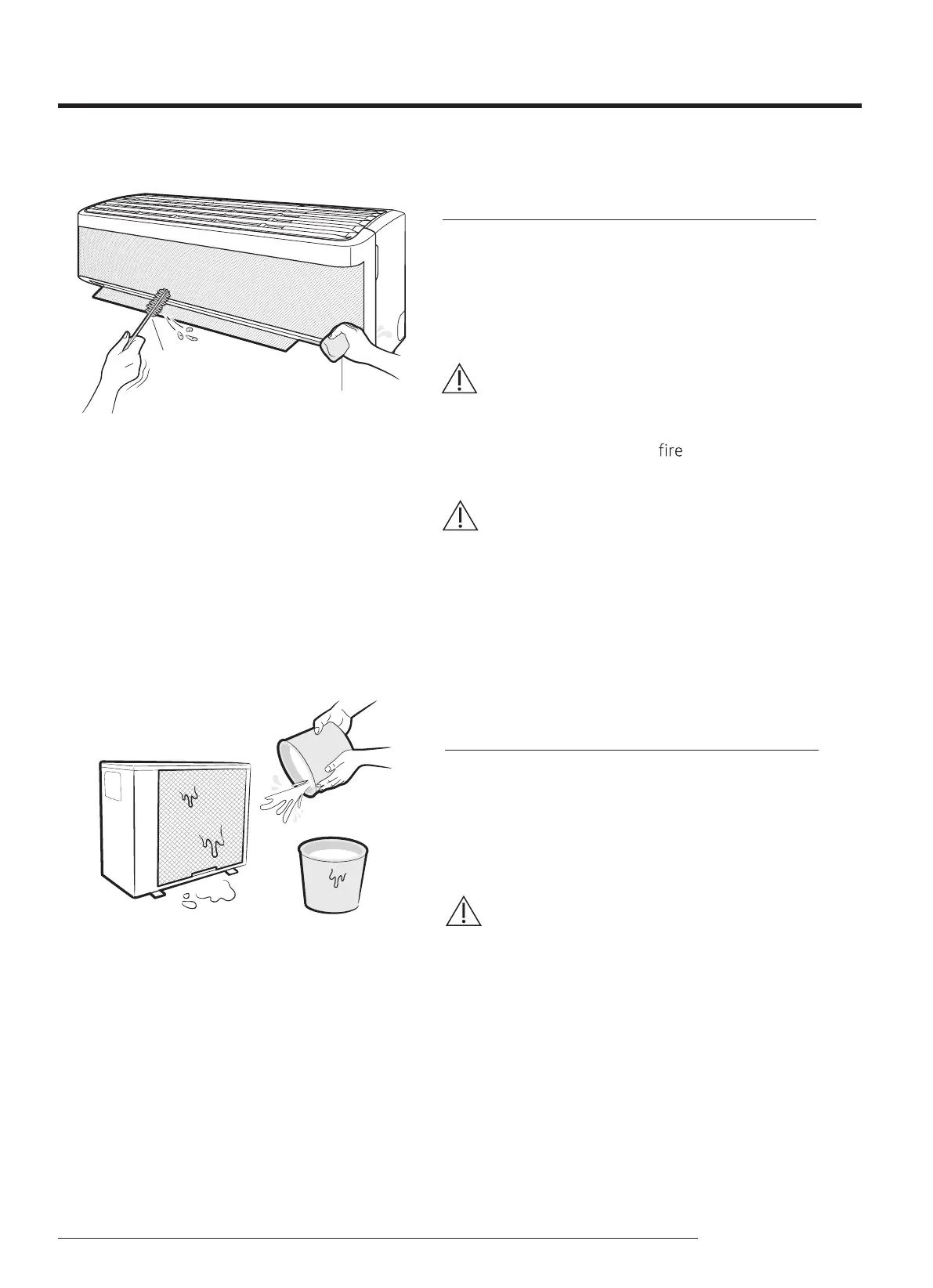 fire