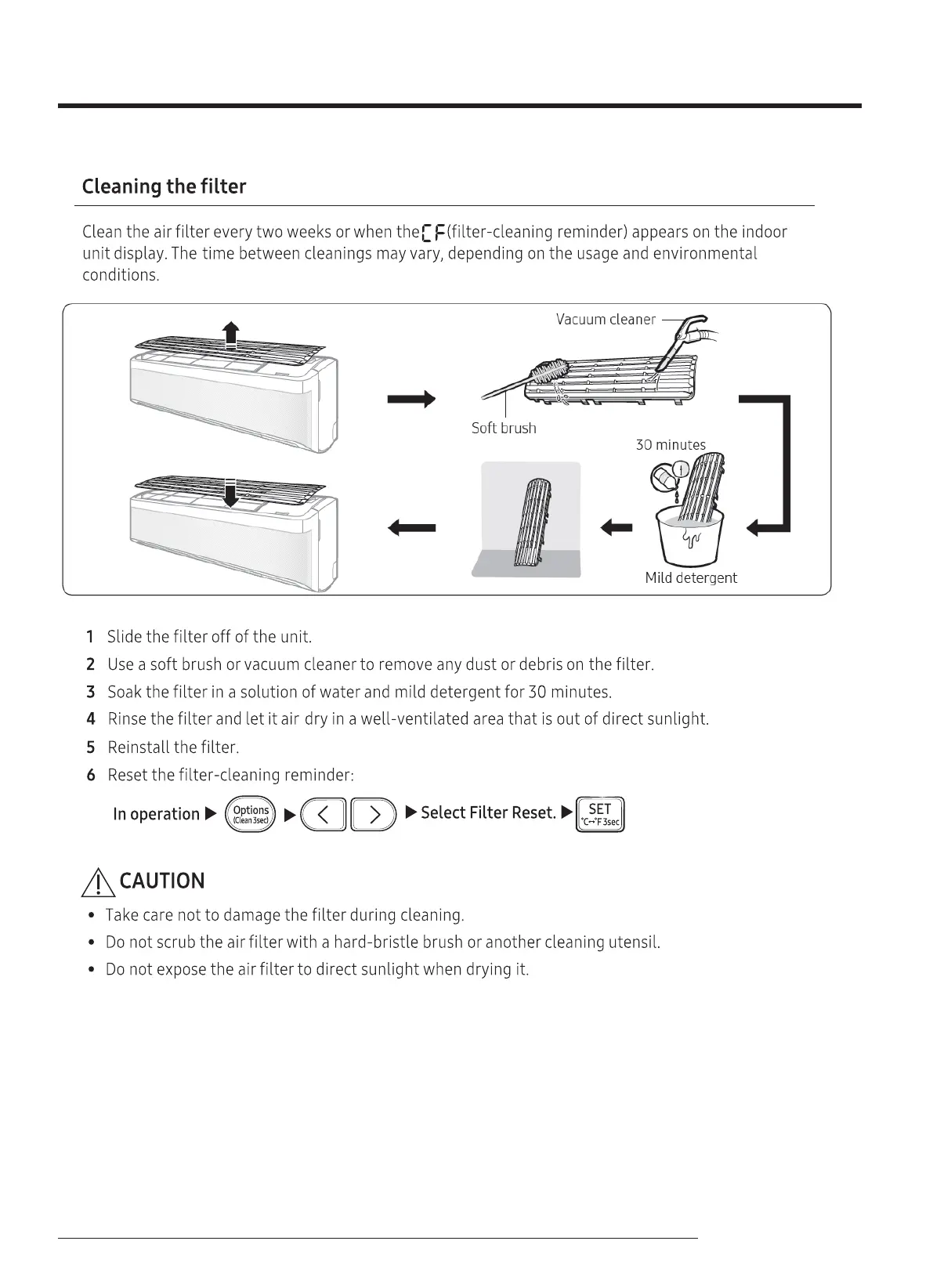 Cleaning the filter

Clean the air filter every two weeks or when the CF (filter-cleaning reminder) appears on the indoor unit display. The time between cleanings may vary, depending on the usage and environmental conditions.

Vacuum cleaner

Soft brush

30 minutes

Mild detergent

1 Slide the filter off of the unit.

2 Use a soft brush or vacuum cleaner to remove any dust or debris on the filter.

3 Soak the filter in a solution of water and mild detergent for 30 minutes.

4 Rinse the filter and let it air dry in a well-ventilated area that is out of direct sunlight.

5 Reinstall the filter.

6 Reset the filter-cleaning reminder:

In operation ▶ Options (Clean 3sec) ▶ < > ▶ Select Filter Reset. ▶ SET °C↔°F 3sec

CAUTION

• Take care not to damage the filter during cleaning.

• Do not scrub the air filter with a hard-bristle brush or another cleaning utensil.

• Do not expose the air filter to direct sunlight when drying it.