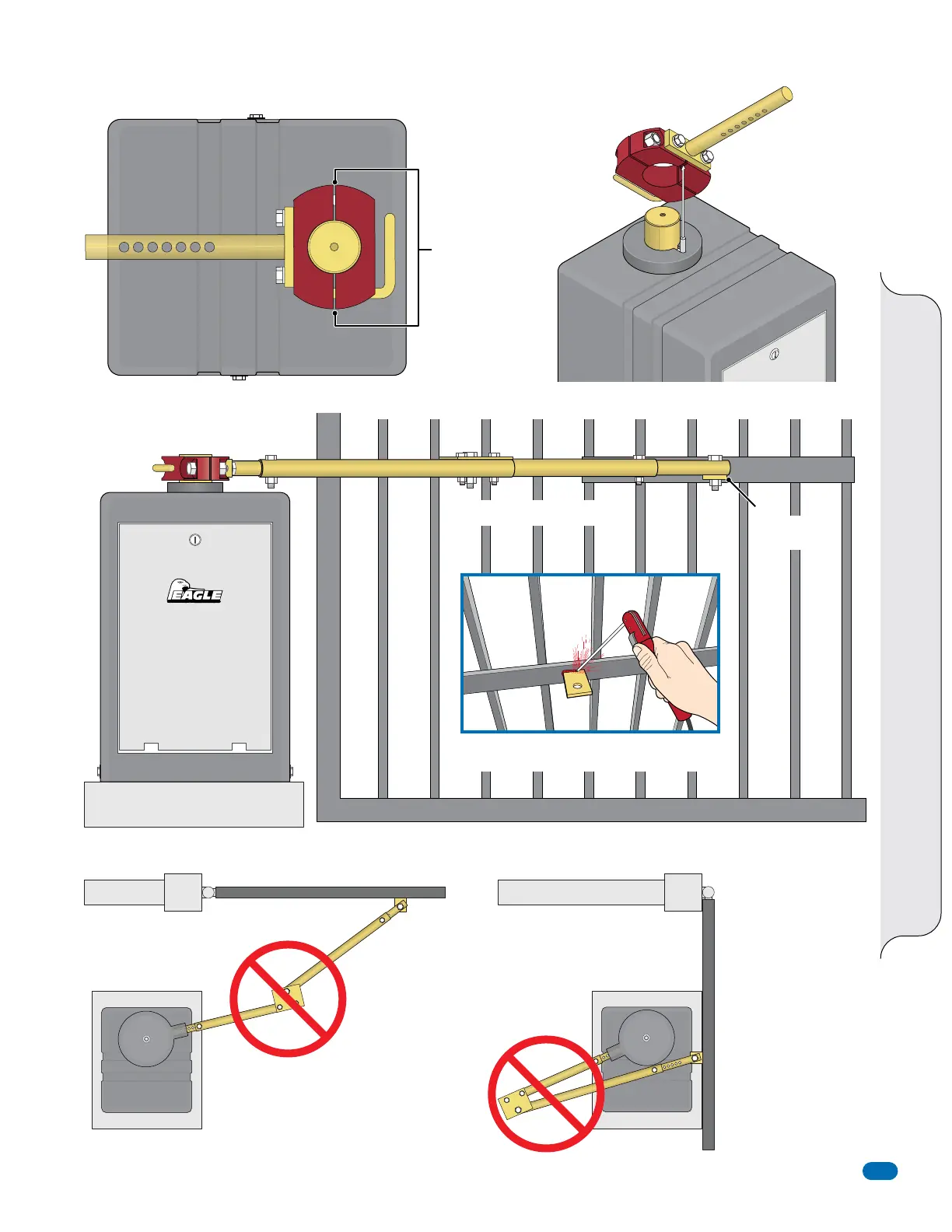 EAGLE