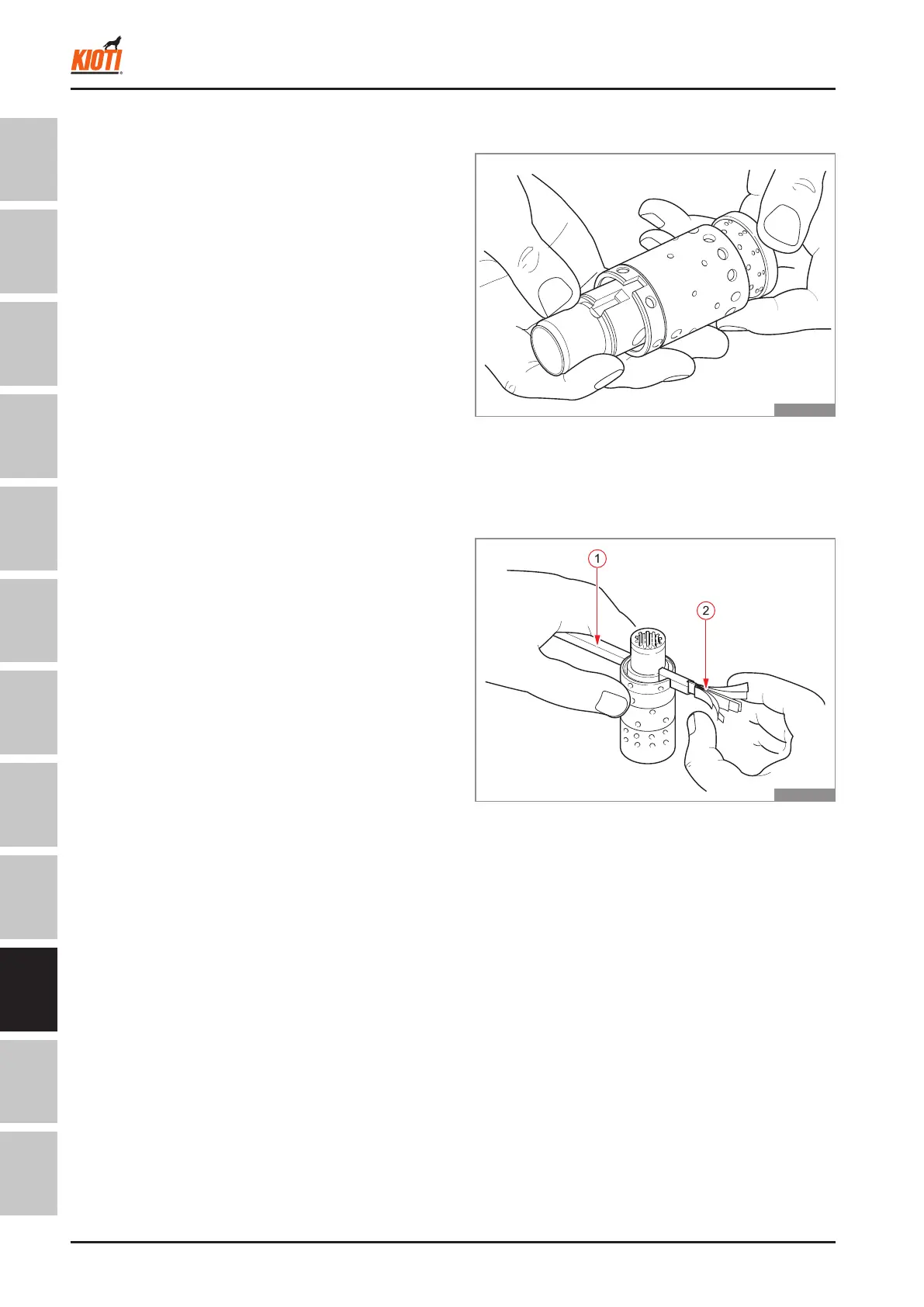 KIOTI

1

2