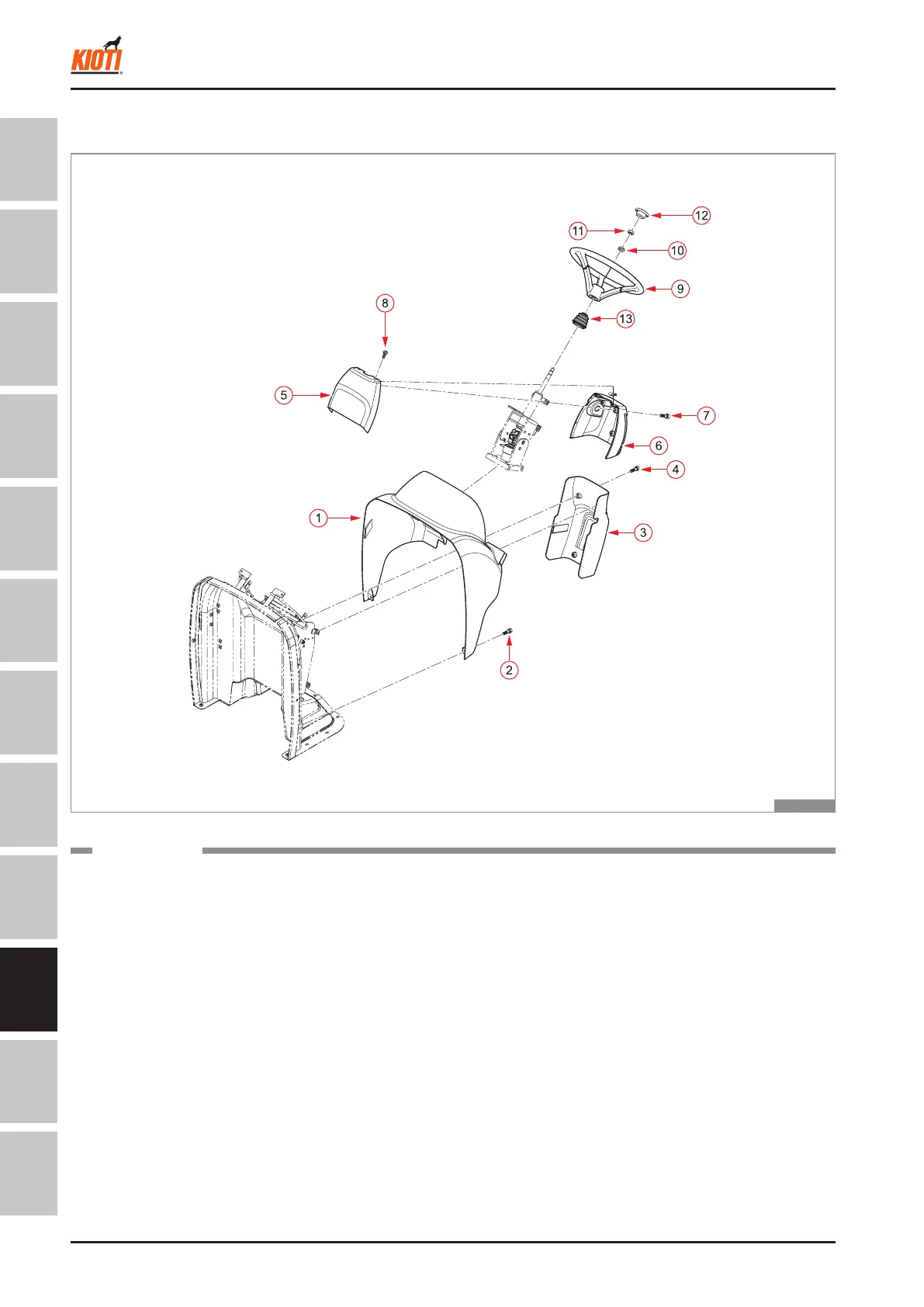 KIOTI

12
11
10
9
8
13
5
7
6
4
1
3
2