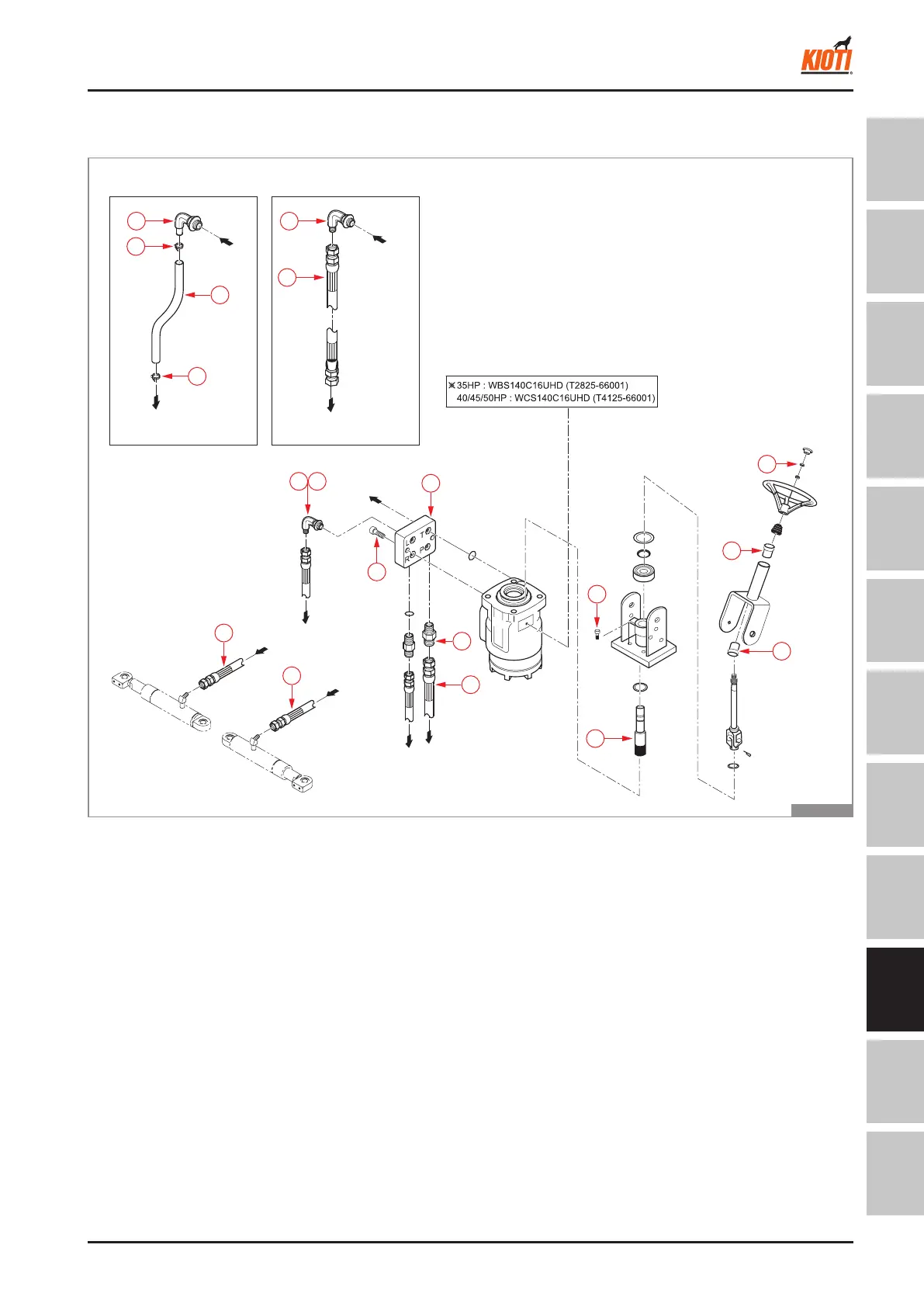 KIOTI

※35HP : WBS140C16UHD (T2825-66001)
40/45/50HP : WCS140C16UHD (T4125-66001)

L T
R P