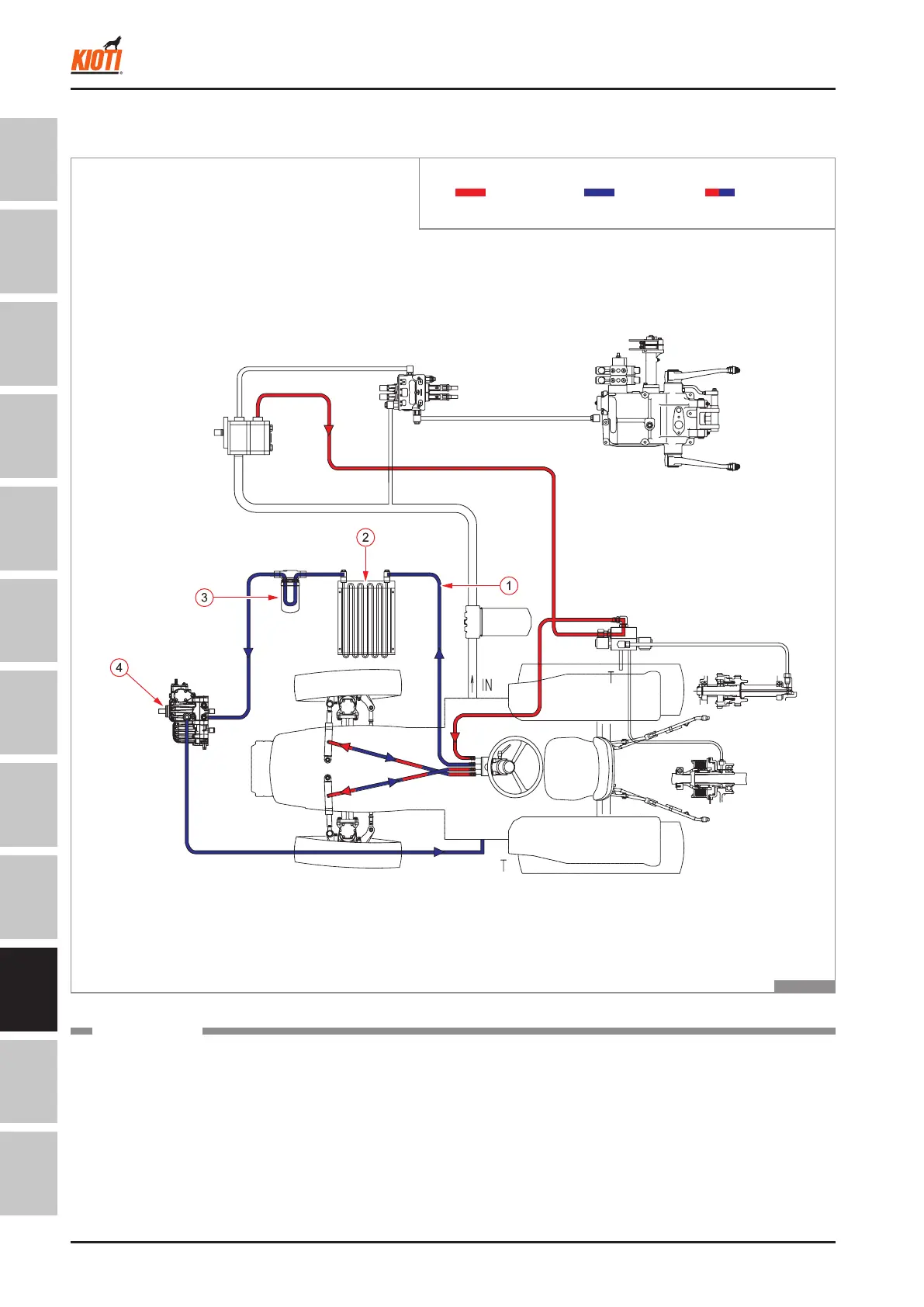 KIOTI

2

1

3

4

IN

T

T