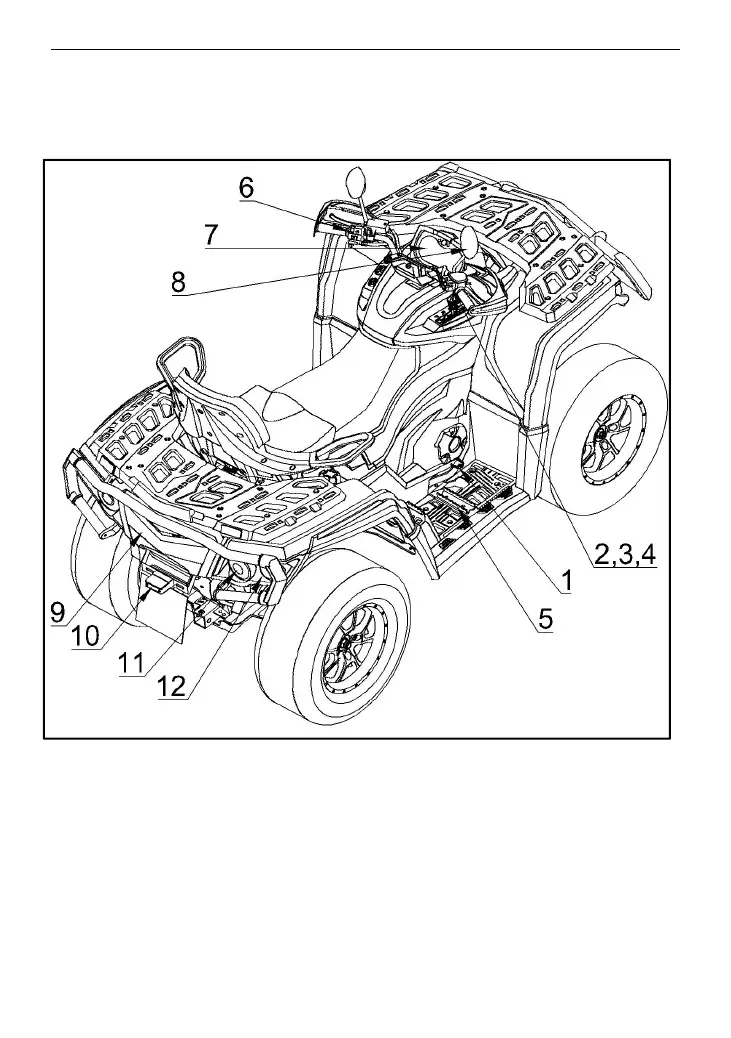 6
7
8
2,3,4
1
5
9
10
11
12