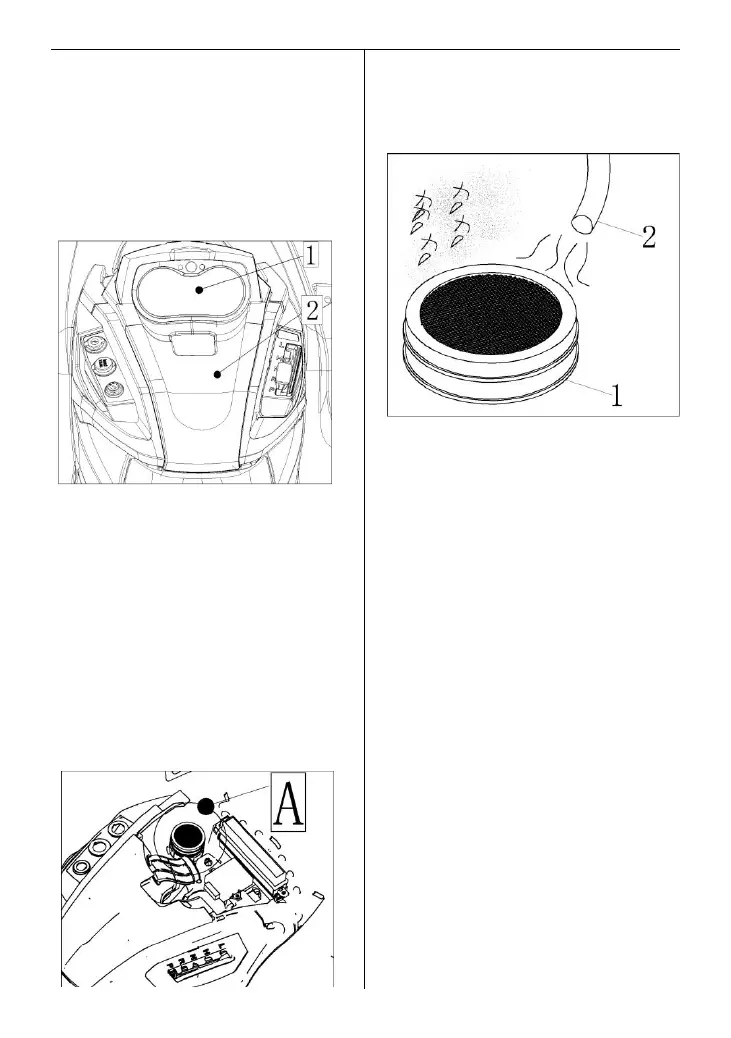 1
2

A

2
1