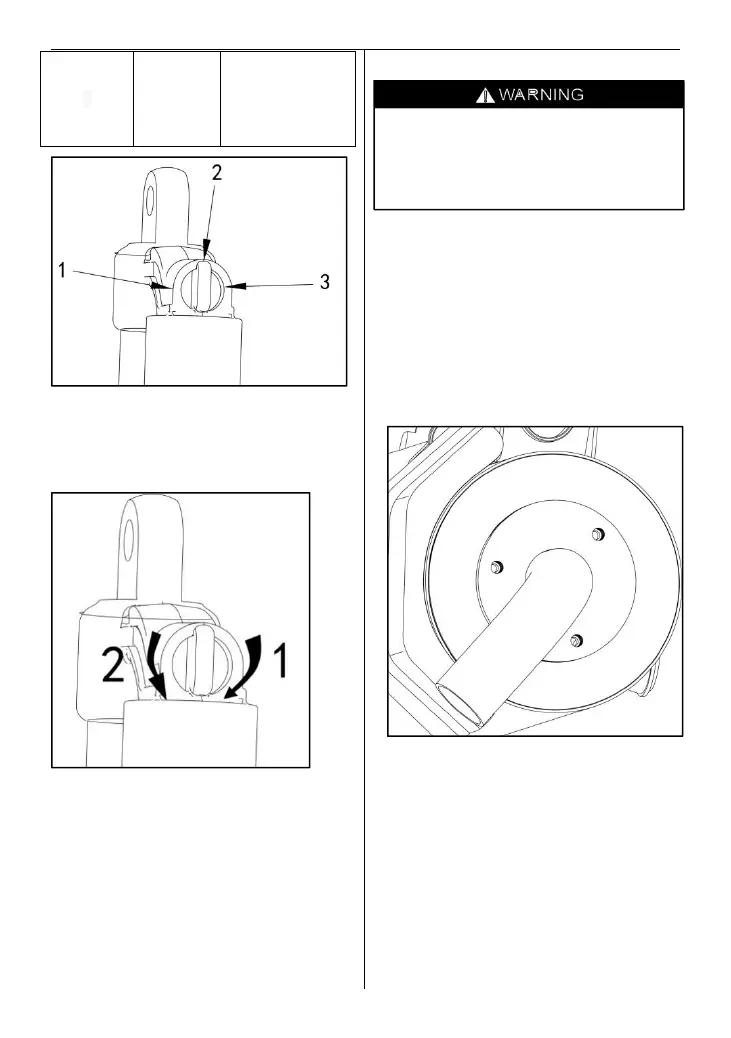 2

1

3

2

1

WARNING