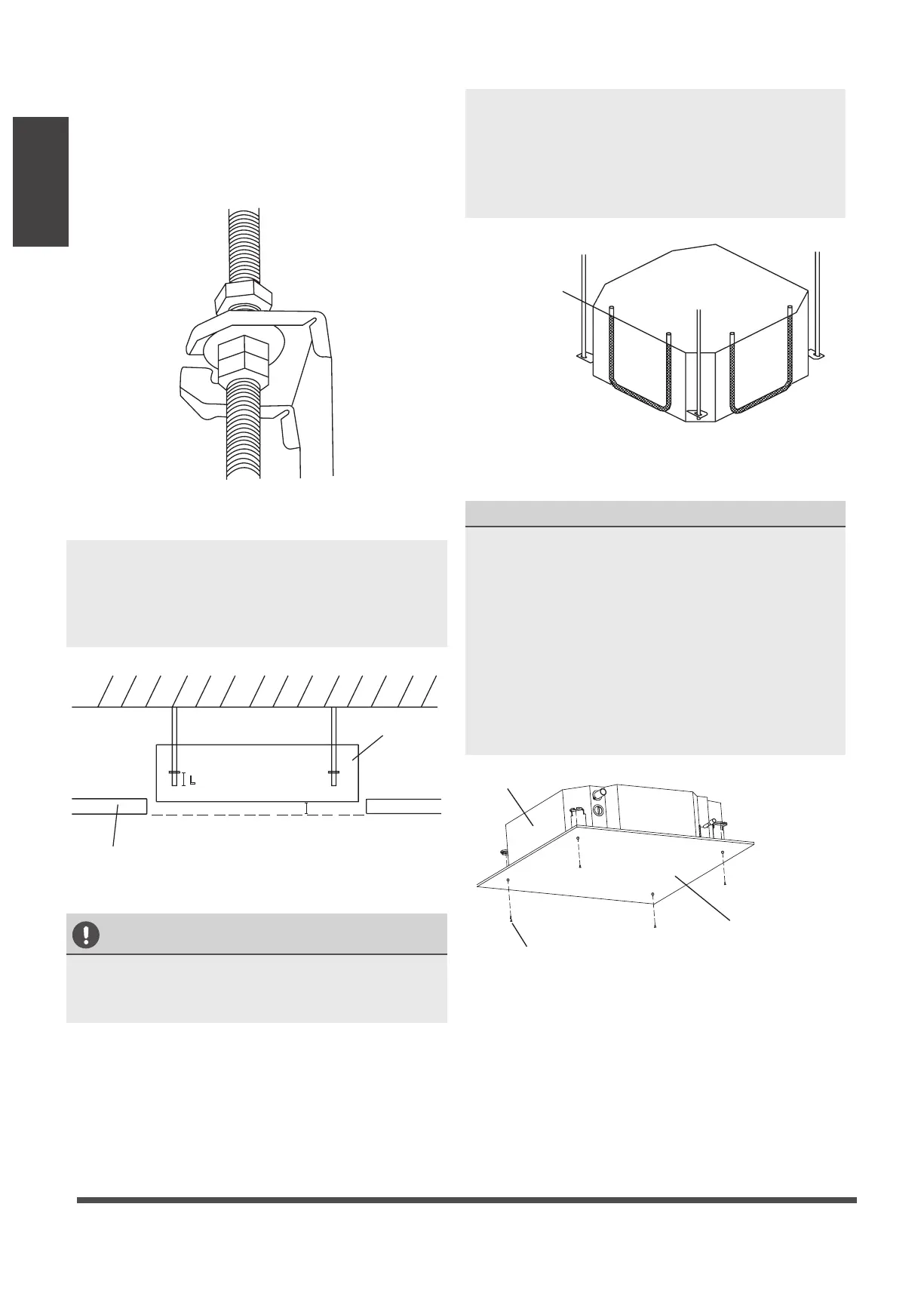 L