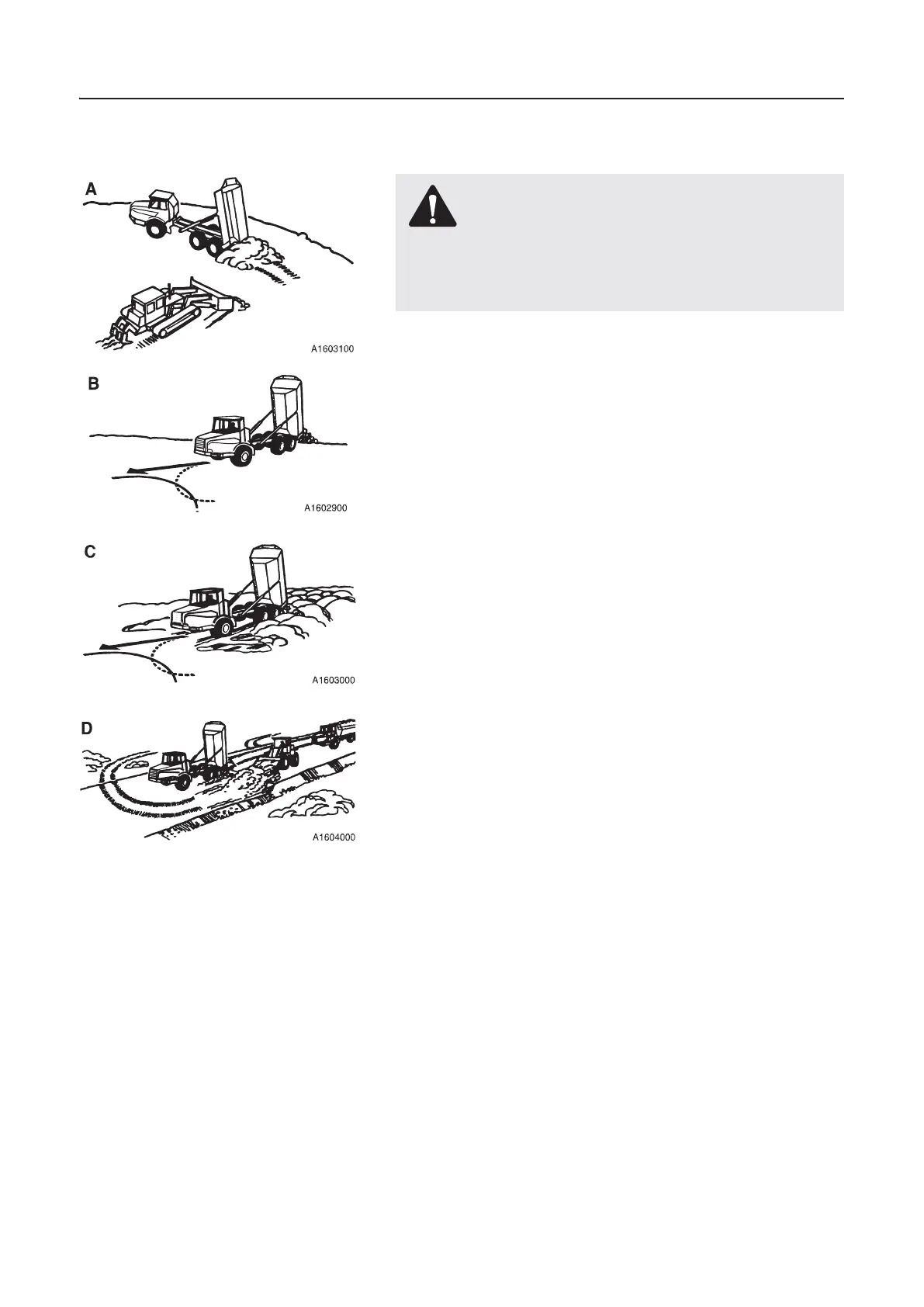 A

A1603100

B

A1602900

C

A1603000

D

A1604000