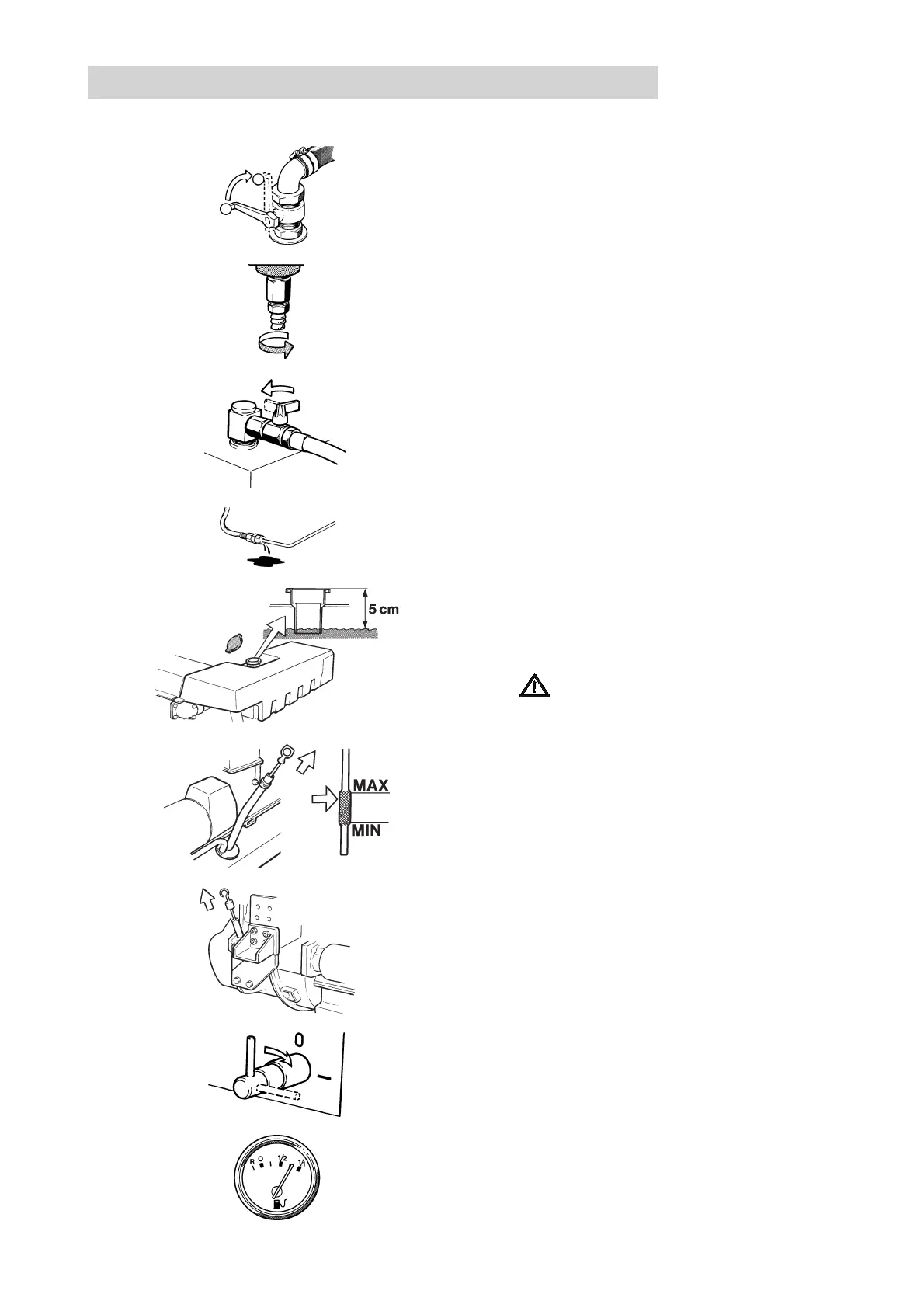 5 cm

MAX

MIN

0

R
0
1/2
1/1