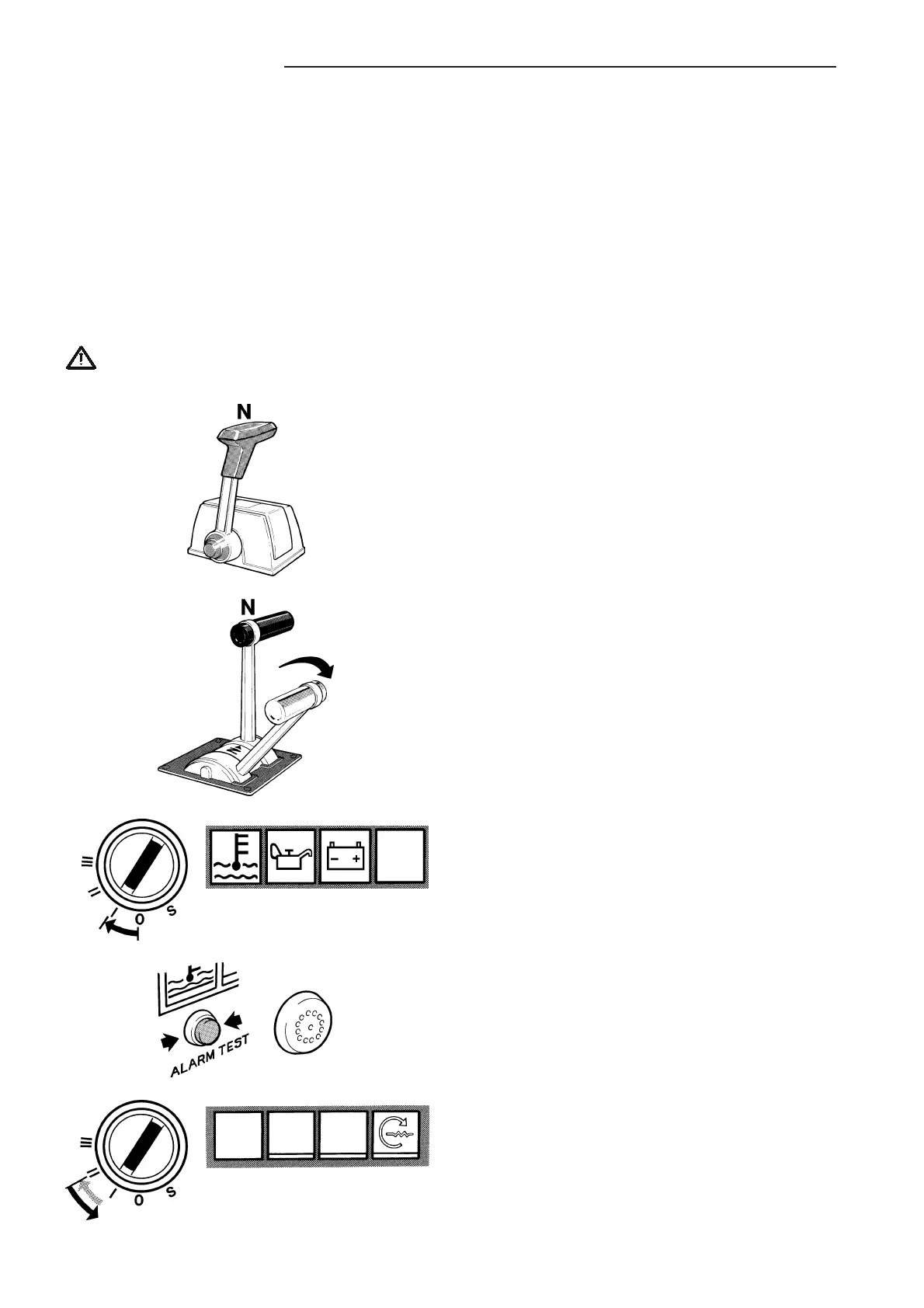 N

N

III
II
I
0
S

ALARM TEST

III
II
I
0
S