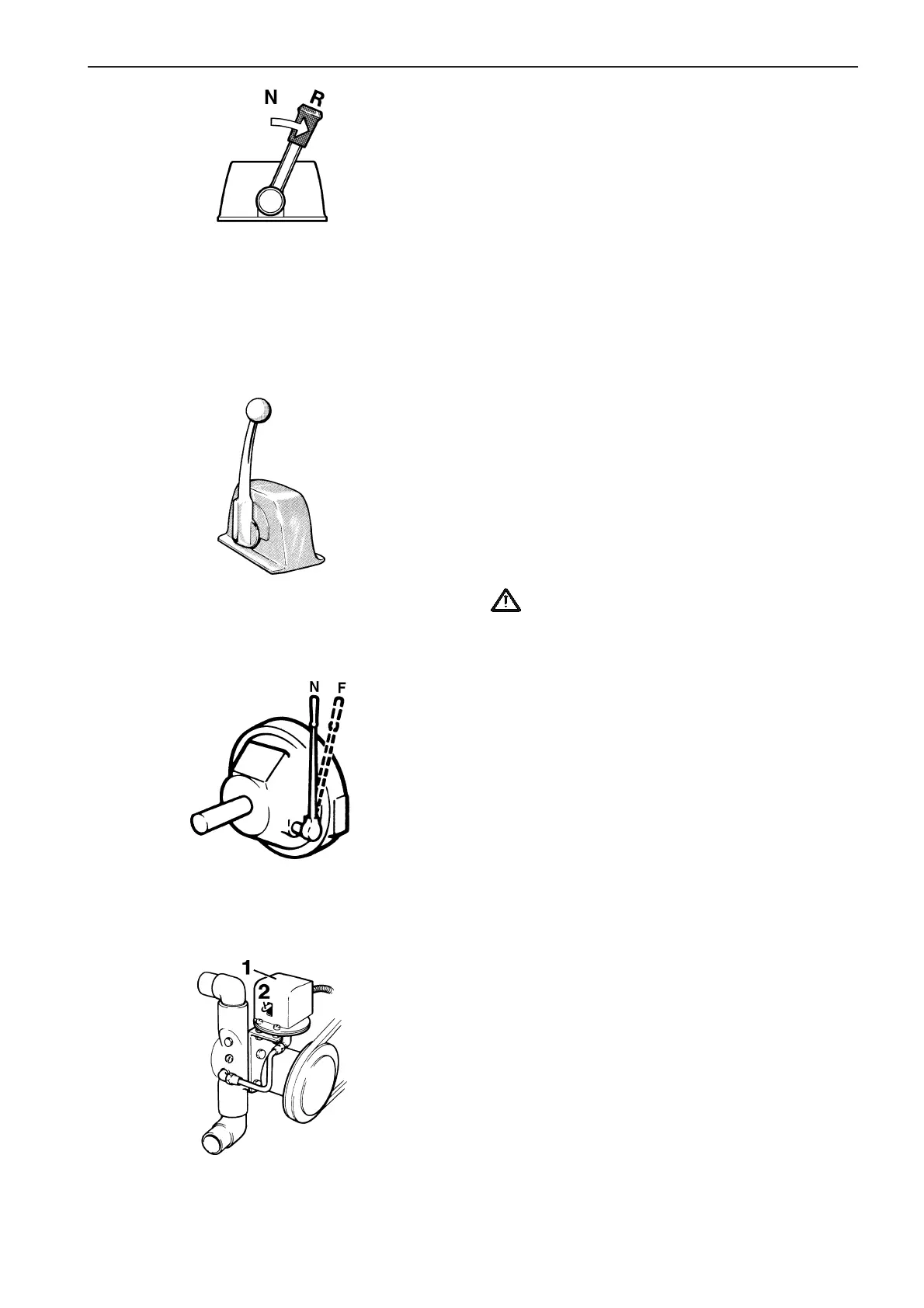 N R

N F

1
2