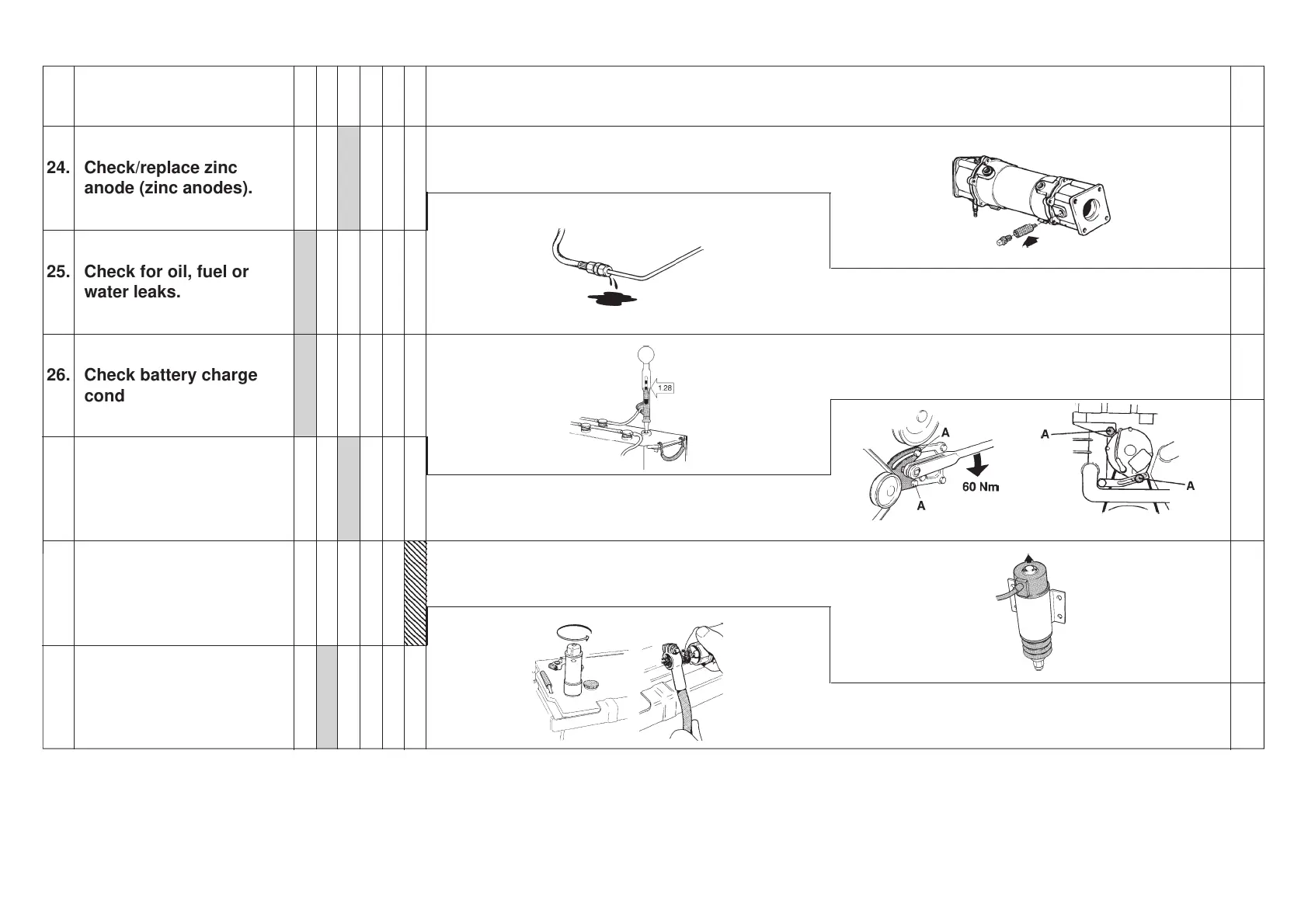 24. Check/replace zinc anode (zinc anodes).

25. Check for oil, fuel or water leaks.

26. Check battery charge cond

1.28

A

A

60 Nm

A

A