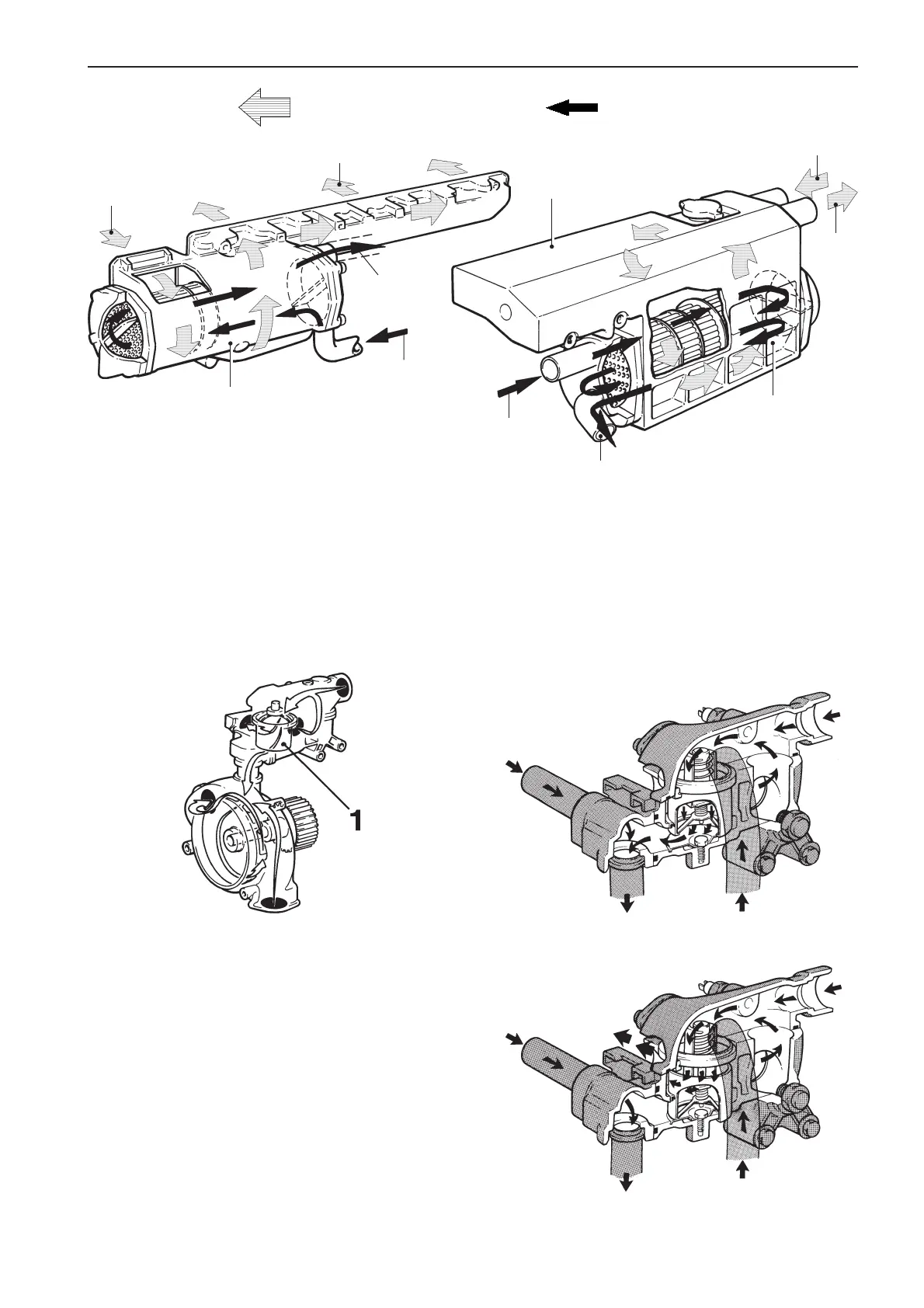 1