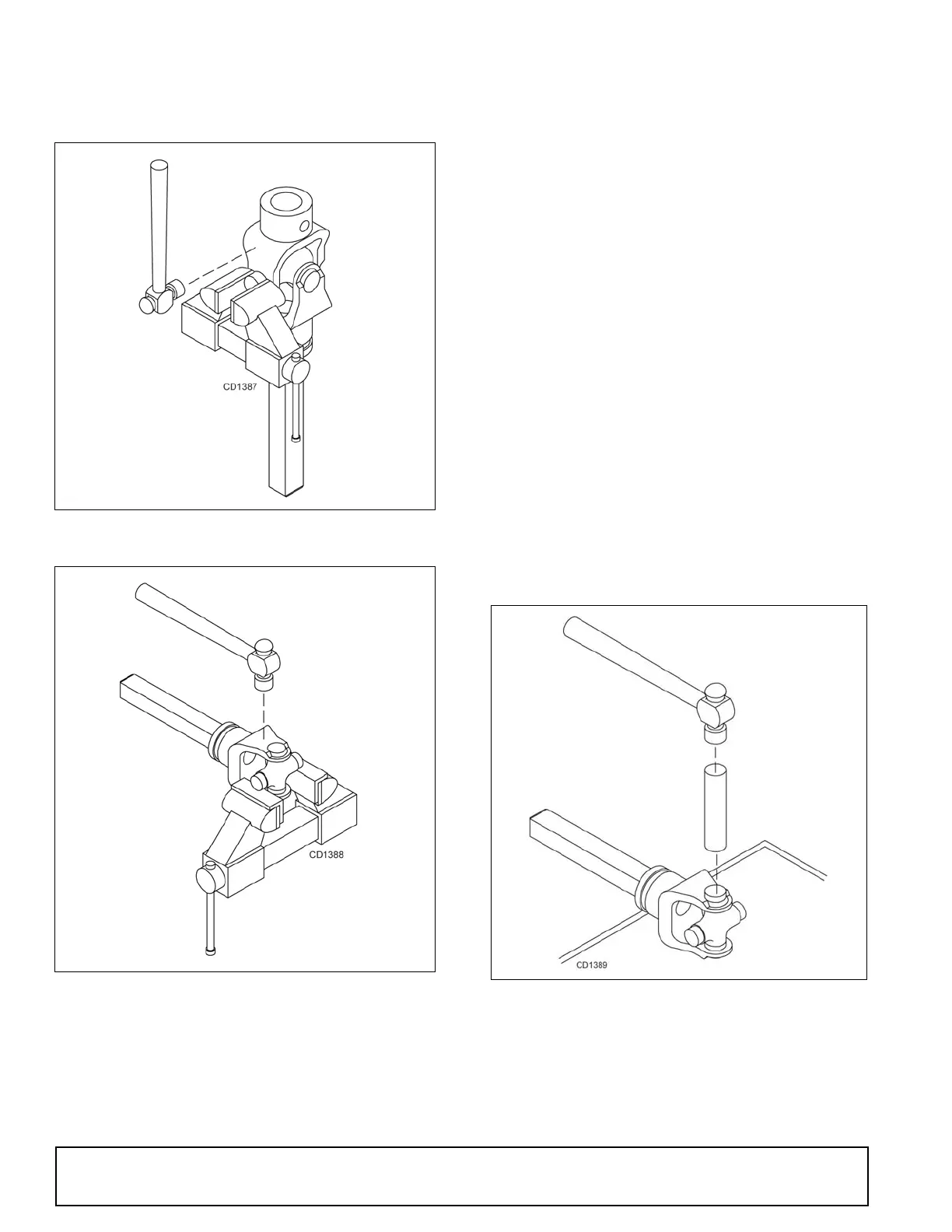 CD1387

CD1388

CD1389