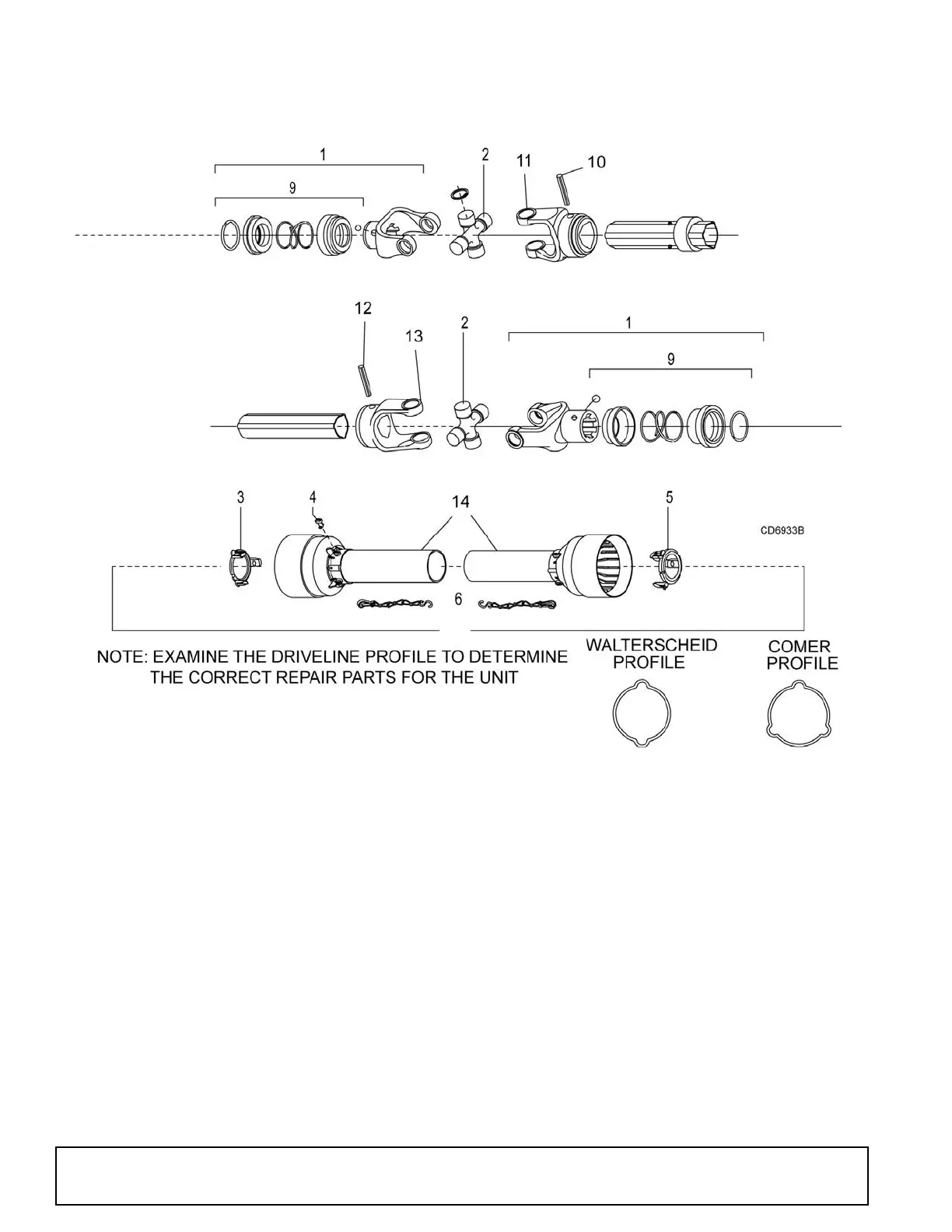 1
9
2
11
10

12
13
2
1
9

3
4
14
5
CD6933B
6

NOTE: EXAMINE THE DRIVELINE PROFILE TO DETERMINE THE CORRECT REPAIR PARTS FOR THE UNIT

WALTERSCHEID PROFILE

COMER PROFILE