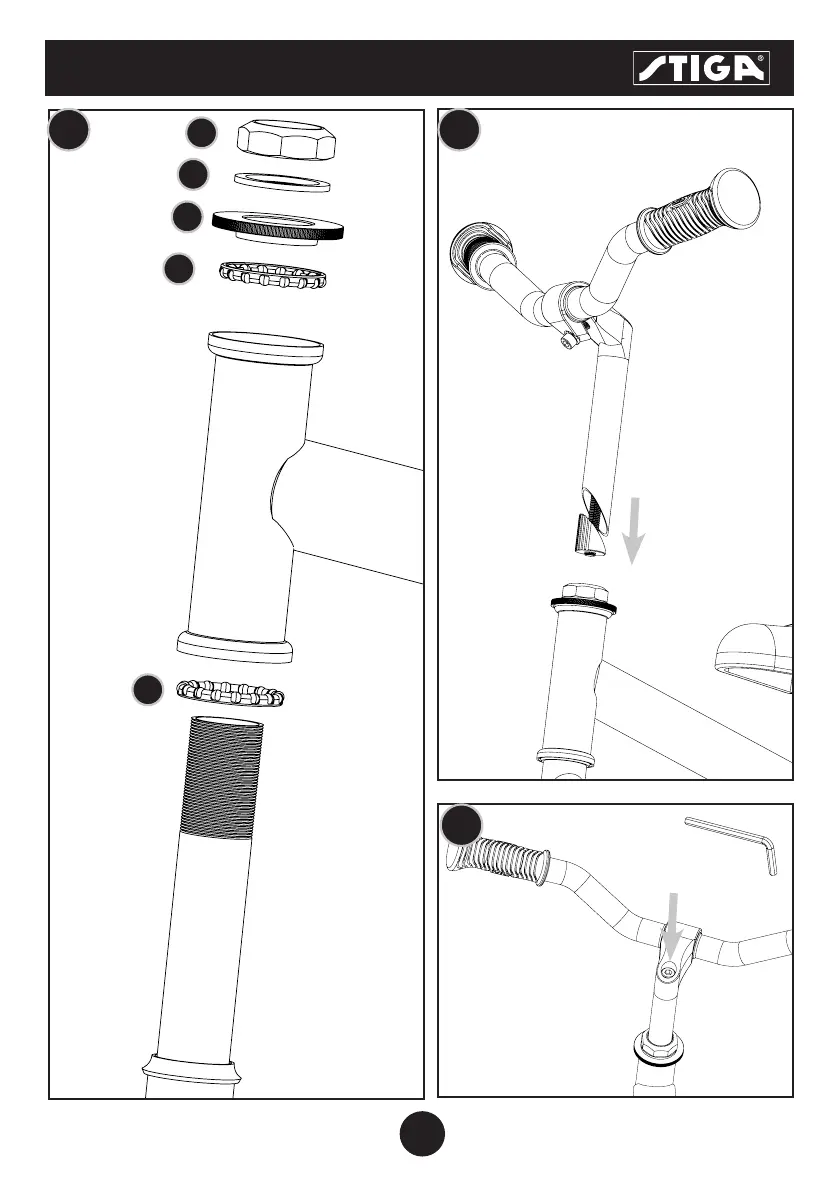 STIGA®