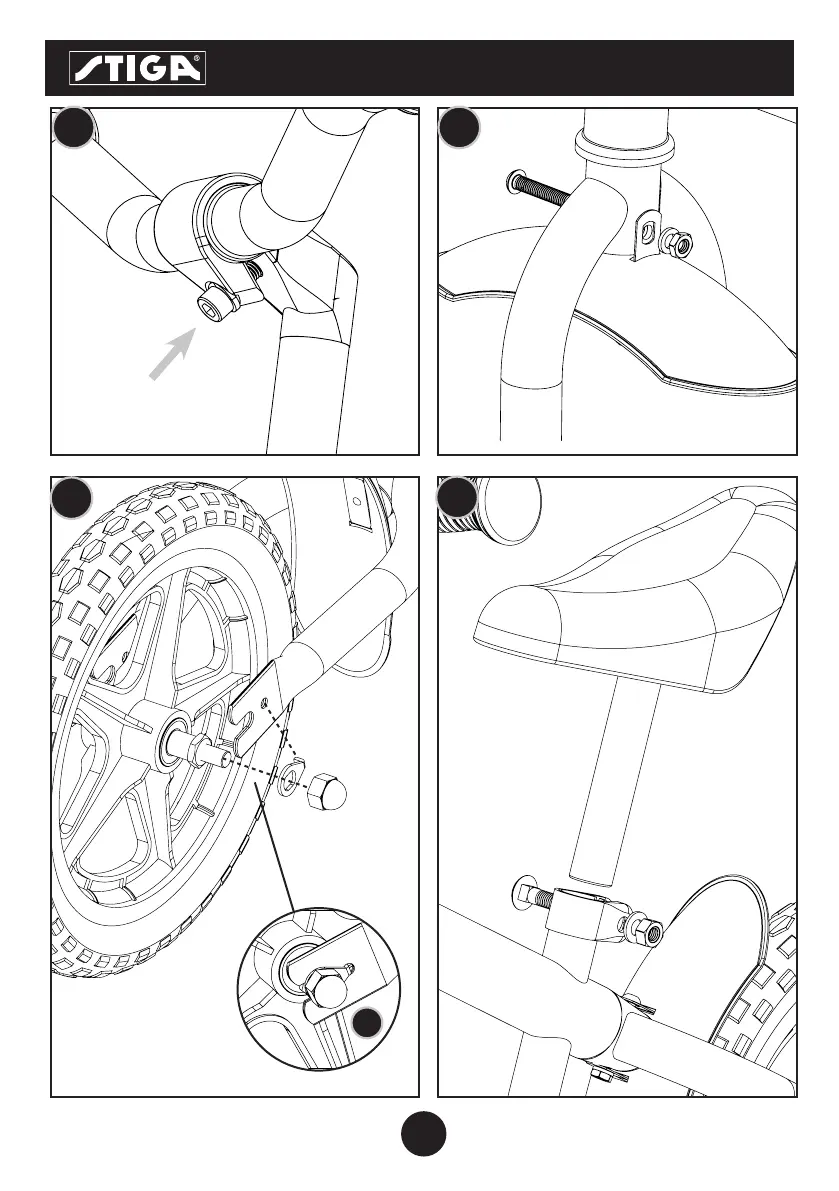 STIGA®