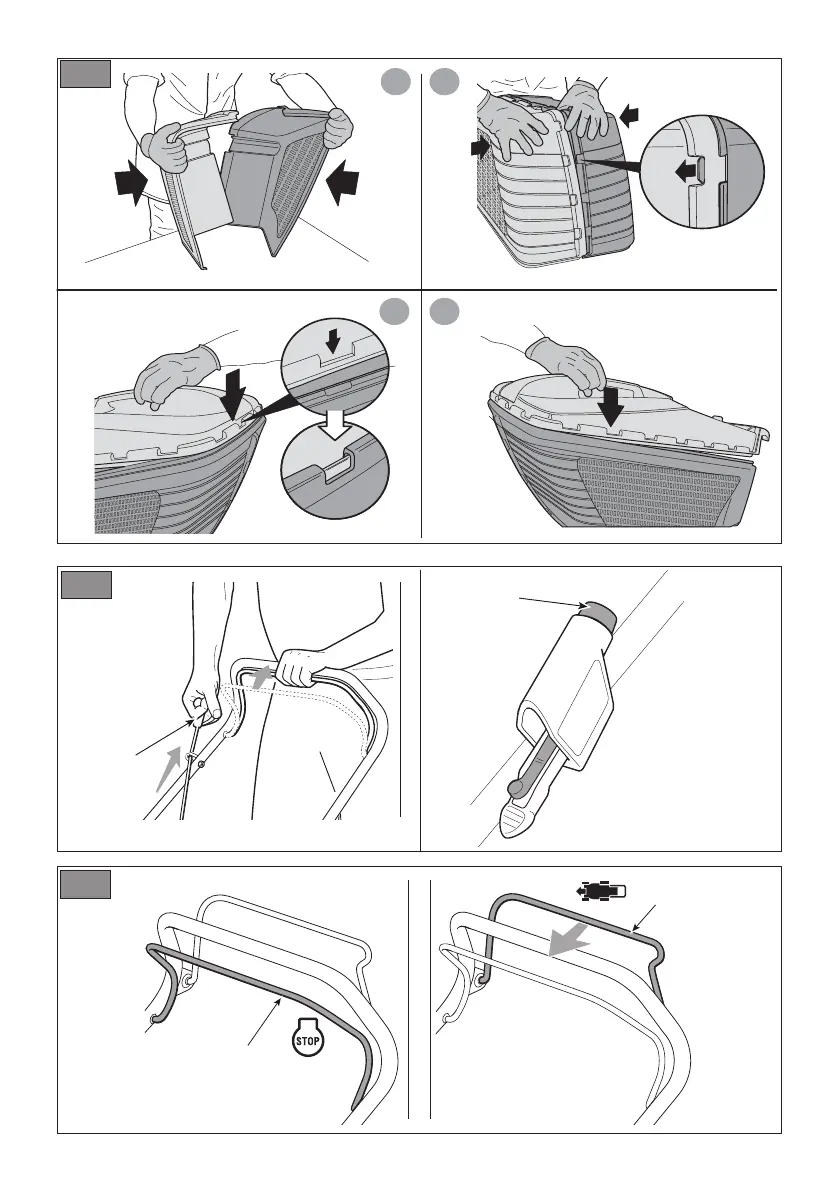 STOP