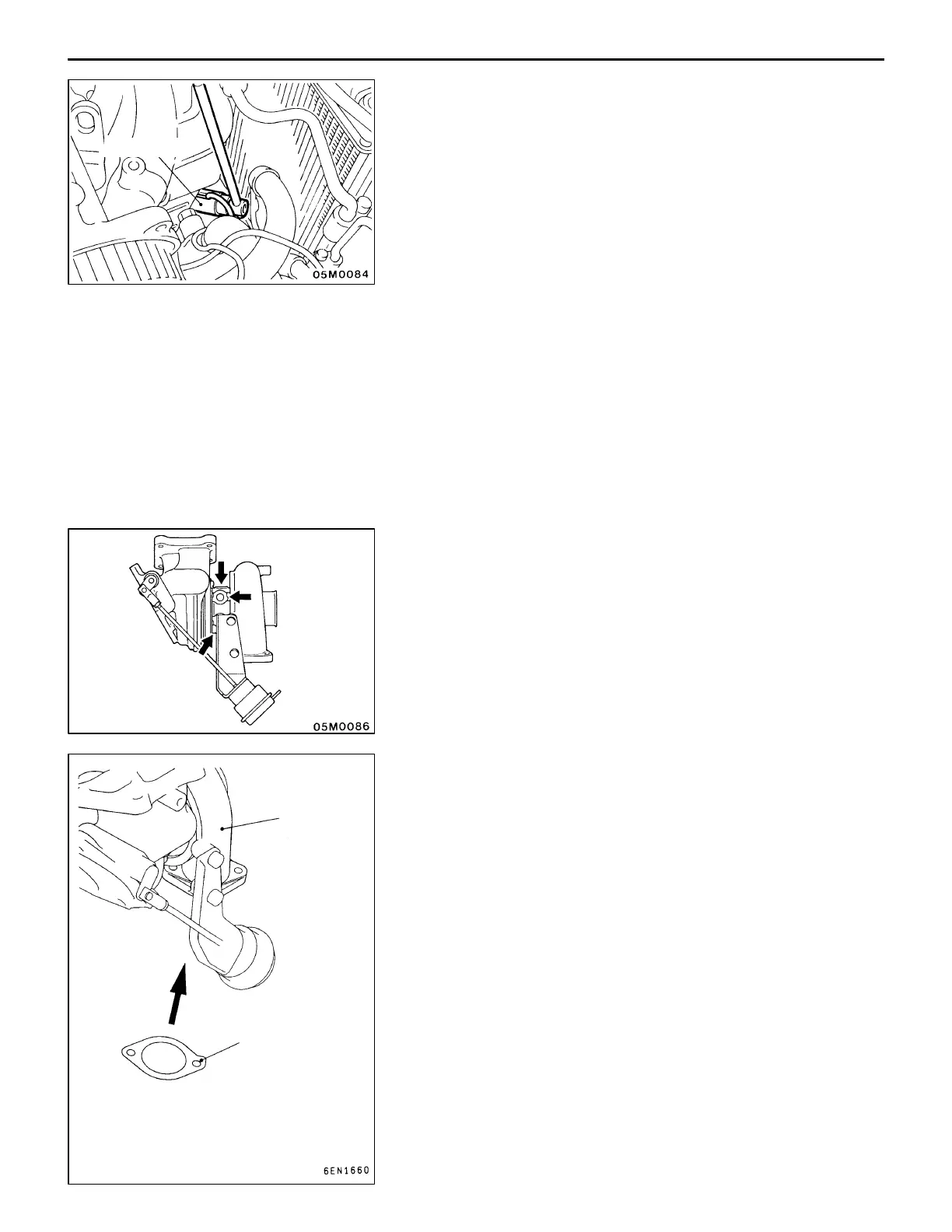 05M0084

05M0086

6EN1660