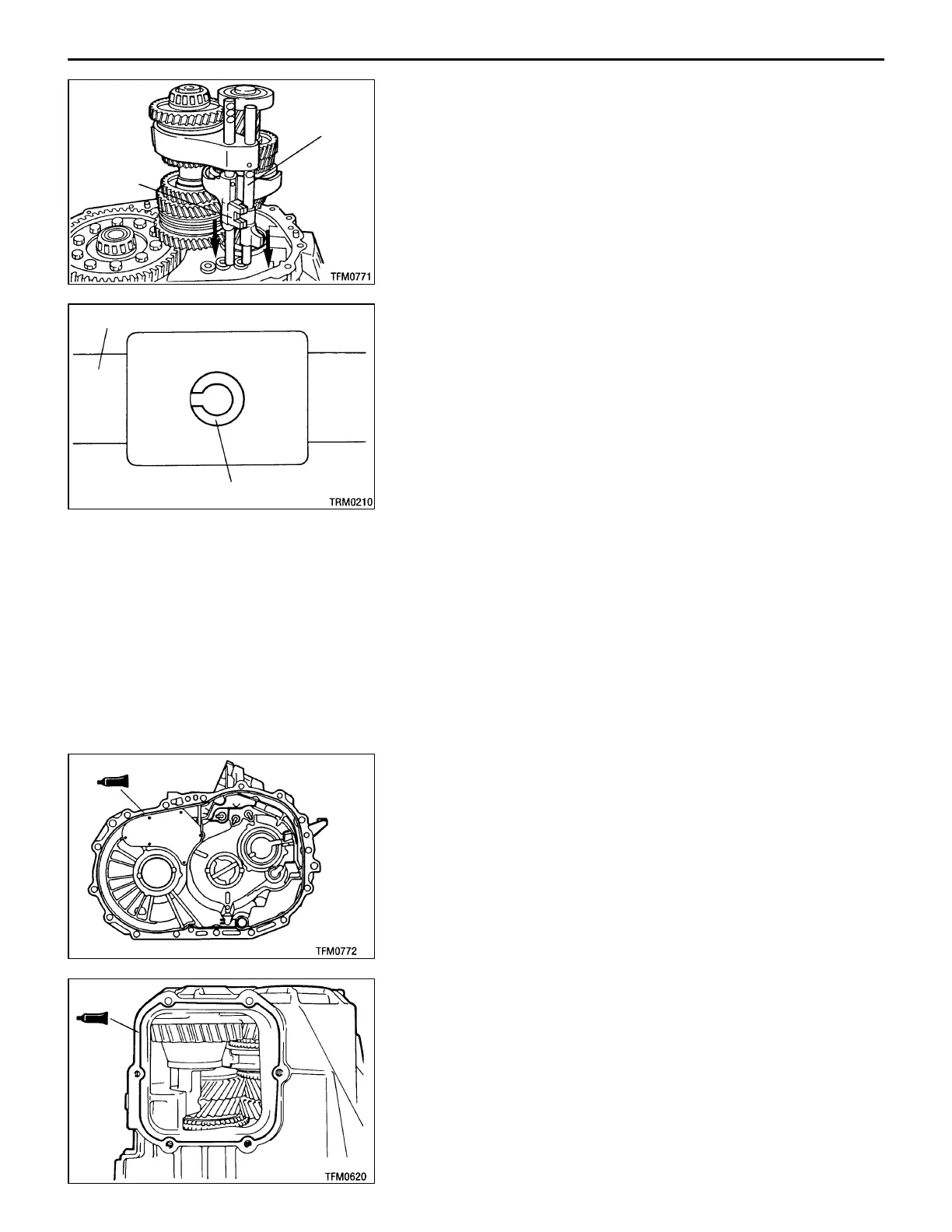 TFM0771

TRM0210

TFM0772

TFM0620